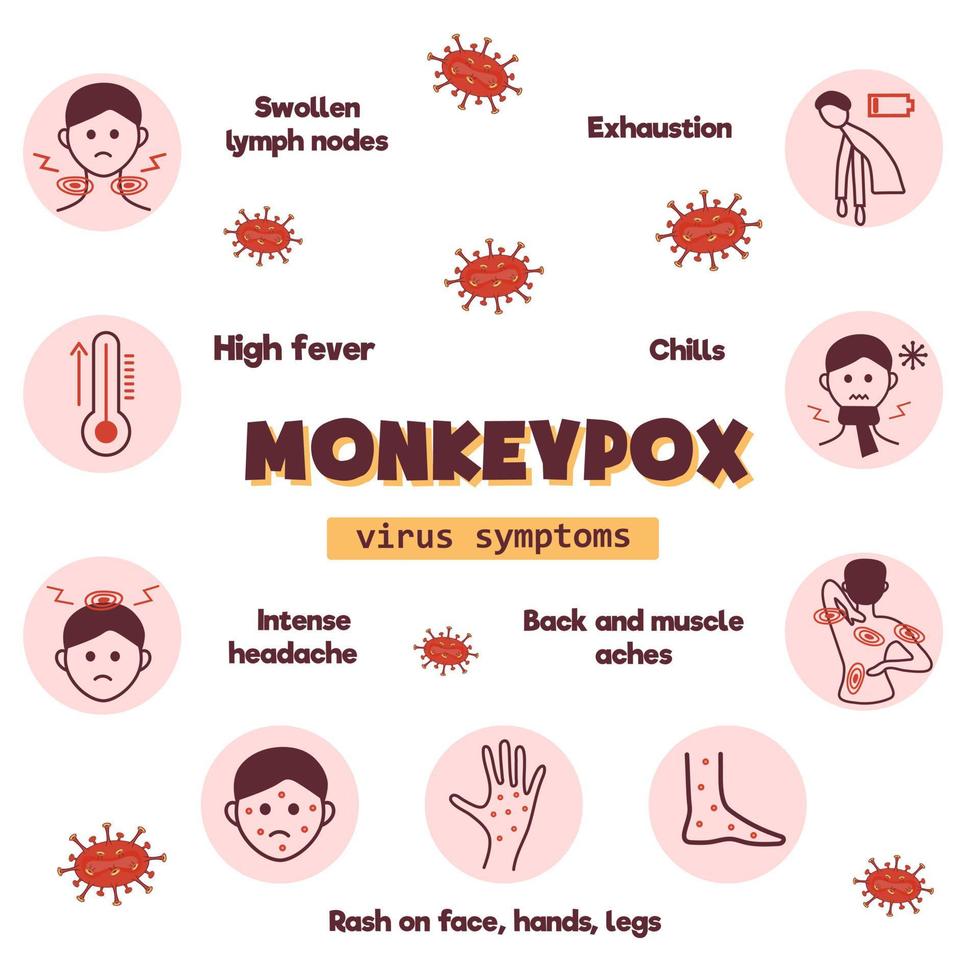 Swollen lymph nodes

Exhaustion

High fever

Chills

MONKEYPOX

virus symptoms

Intense headache

Back and muscle aches

Rash on face, hands, legs