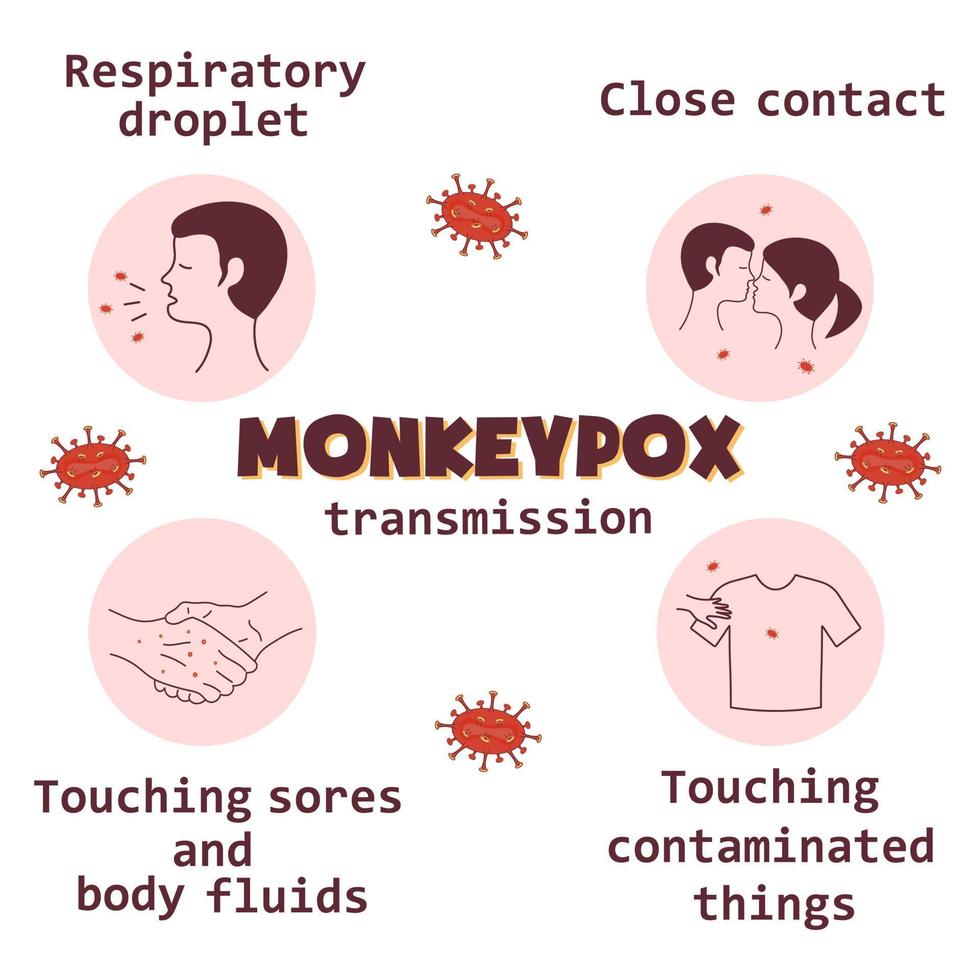 Respiratory droplet

Close contact

MONKEYPOX
transmission

Touching sores and body fluids

Touching contaminated things