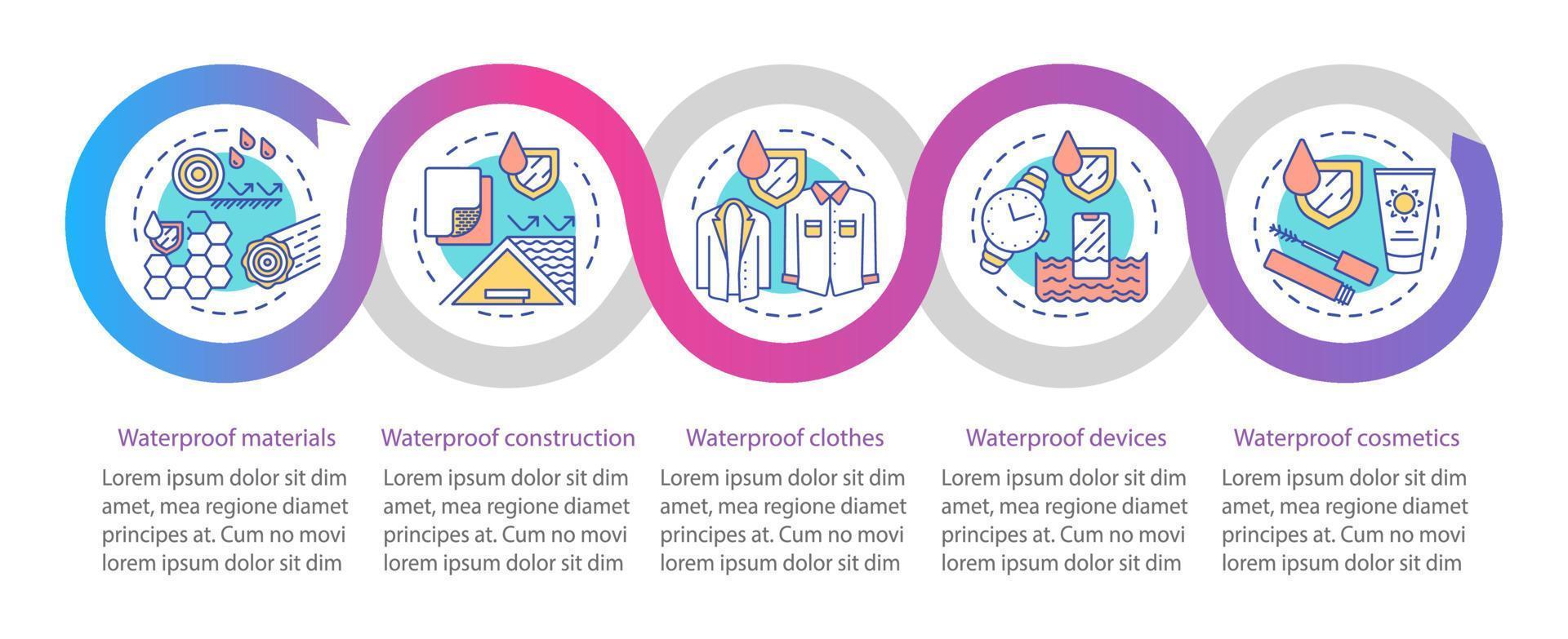 Waterproof materials

Lorem ipsum dolor sit dim amet, mea regione diamet principes at. Cum no movi lorem ipsum dolor sit dim

Waterproof construction

Lorem ipsum dolor sit dim amet, mea regione diamet principes at. Cum no movi lorem ipsum dolor sit dim

Waterproof clothes

Lorem ipsum dolor sit dim amet, mea regione diamet principes at. Cum no movi lorem ipsum dolor sit dim

Waterproof devices

Lorem ipsum dolor sit dim amet, mea regione diamet principes at. Cum no movi lorem ipsum dolor sit dim

Waterproof cosmetics

Lorem ipsum dolor sit dim amet, mea regione diamet principes at. Cum no movi lorem ipsum dolor sit dim