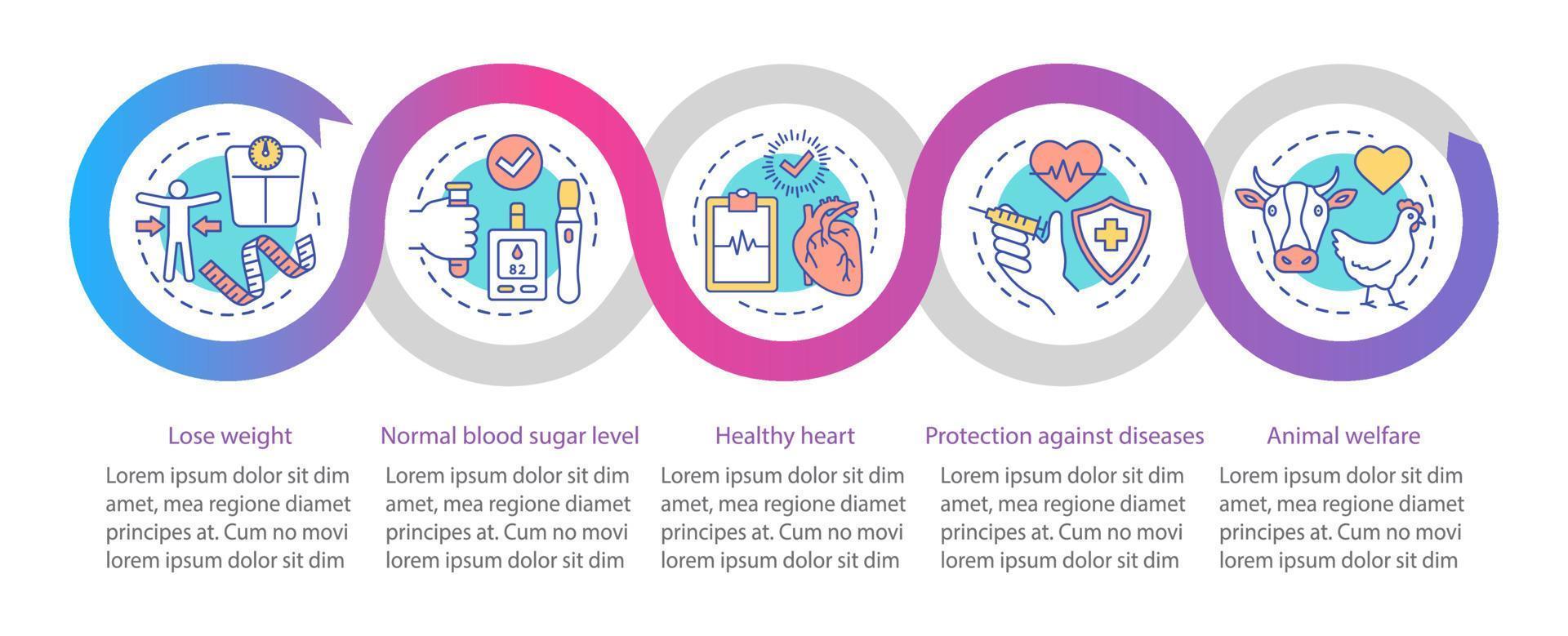 82

Lose weight

Lorem ipsum dolor sit dim amet, mea regione diamet principes at. Cum no movi lorem ipsum dolor sit dim

Normal blood sugar level

Lorem ipsum dolor sit dim amet, mea regione diamet principes at. Cum no movi lorem ipsum dolor sit dim

Healthy heart

Lorem ipsum dolor sit dim amet, mea regione diamet principes at. Cum no movi lorem ipsum dolor sit dim

Protection against diseases

Lorem ipsum dolor sit dim amet, mea regione diamet principes at. Cum no movi lorem ipsum dolor sit dim

Animal welfare

Lorem ipsum dolor sit dim amet, mea regione diamet principes at. Cum no movi lorem ipsum dolor sit dim