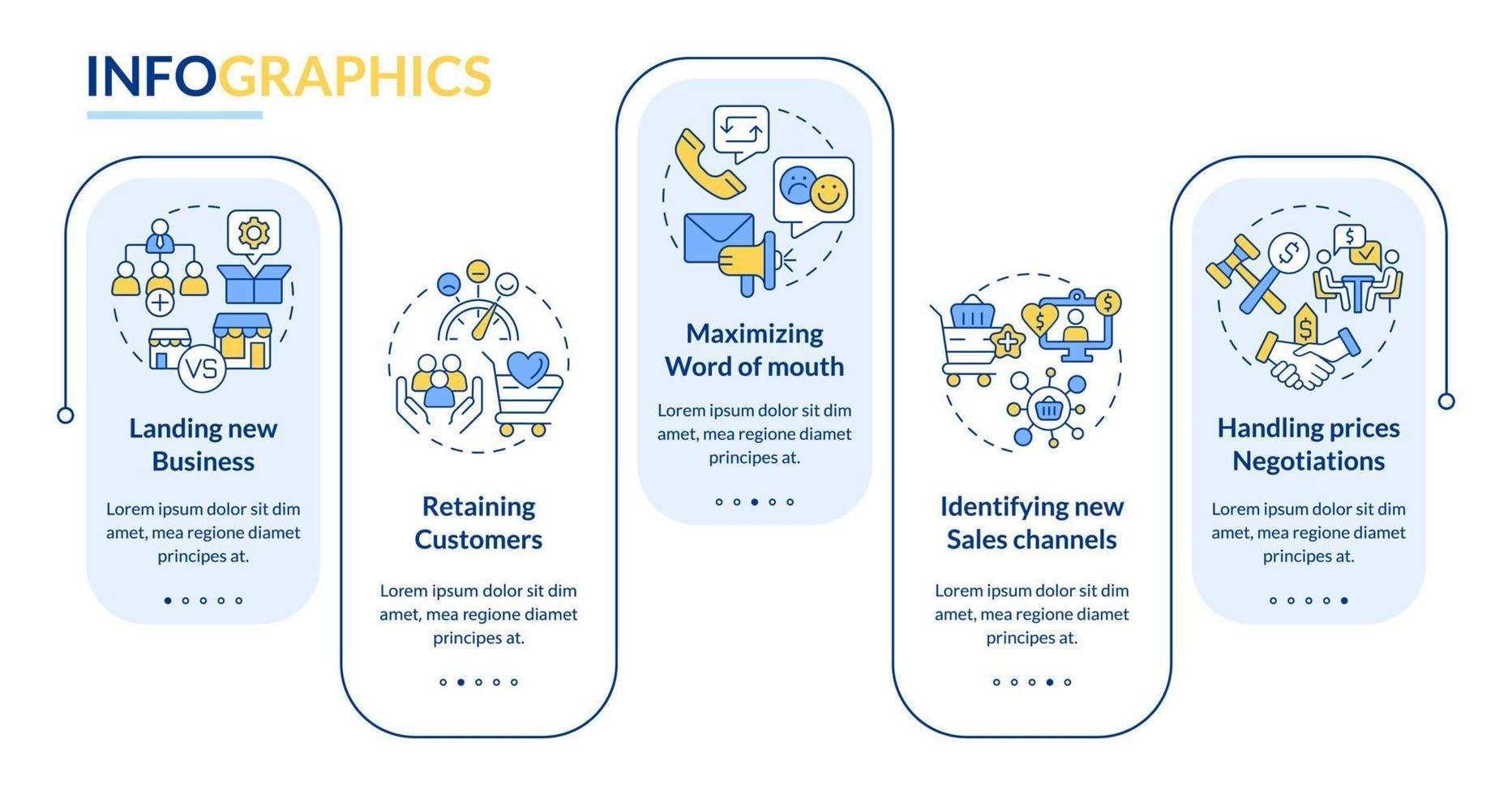 INFOGRAPHICS

VS

Landing new Business

Lorem ipsum dolor sit dim amet, mea regione diamet principes at.

Retaining Customers

Lorem ipsum dolor sit dim amet, mea regione diamet principes at.

Maximizing Word of mouth

Lorem ipsum dolor sit dim amet, mea regione diamet principes at.

Identifying new Sales channels

Lorem ipsum dolor sit dim amet, mea regione diamet principes at.

Handling prices Negotiations

Lorem ipsum dolor sit dim amet, mea regione diamet principes at.