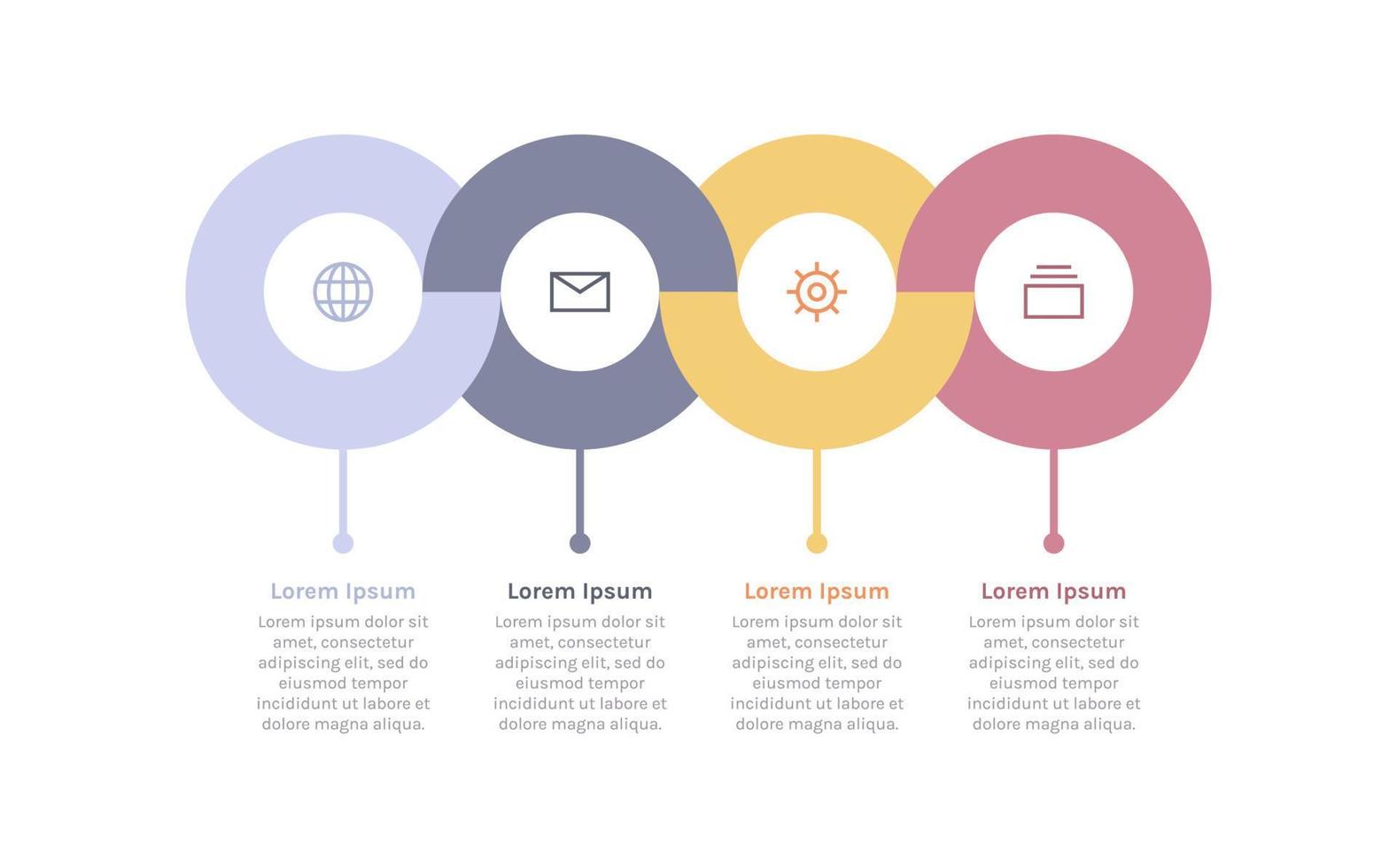 Lorem Ipsum
Lorem ipsum dolor sit amet, consectetur adipiscing elit, sed do eiusmod tempor incididunt ut labore et dolore magna aliqua.

Lorem Ipsum
Lorem ipsum dolor sit amet, consectetur adipiscing elit, sed do eiusmod tempor incididunt ut labore et dolore magna aliqua.

Lorem Ipsum
Lorem ipsum dolor sit amet, consectetur adipiscing elit, sed do eiusmod tempor incididunt ut labore et dolore magna aliqua.

Lorem Ipsum
Lorem ipsum dolor sit amet, consectetur adipiscing elit, sed do eiusmod tempor incididunt ut labore et dolore magna aliqua.