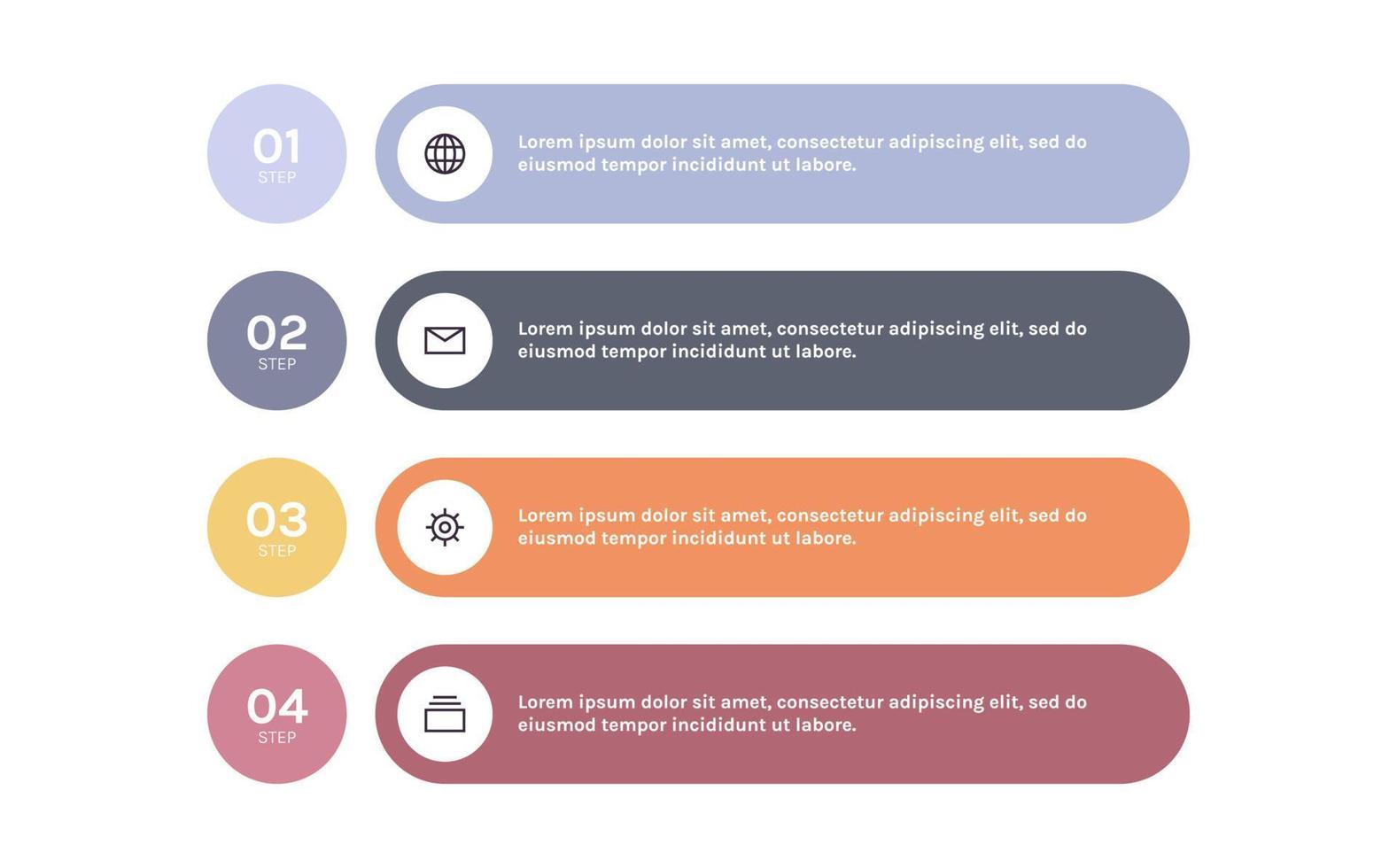 01
STEP

Lorem ipsum dolor sit amet, consectetur adipiscing elit, sed do eiusmod tempor incididunt ut labore.

02
STEP

Lorem ipsum dolor sit amet, consectetur adipiscing elit, sed do eiusmod tempor incididunt ut labore.

03
STEP

Lorem ipsum dolor sit amet, consectetur adipiscing elit, sed do eiusmod tempor incididunt ut labore.

04
STEP

Lorem ipsum dolor sit amet, consectetur adipiscing elit, sed do eiusmod tempor incididunt ut labore.