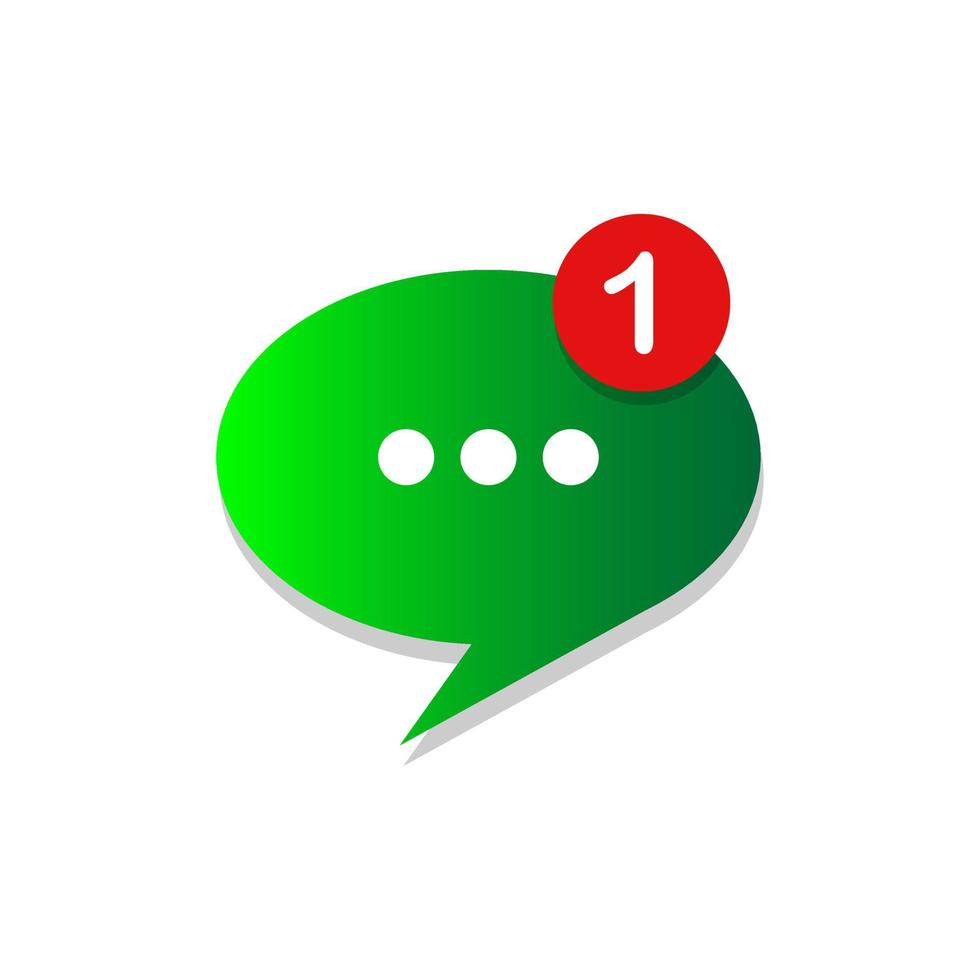 1