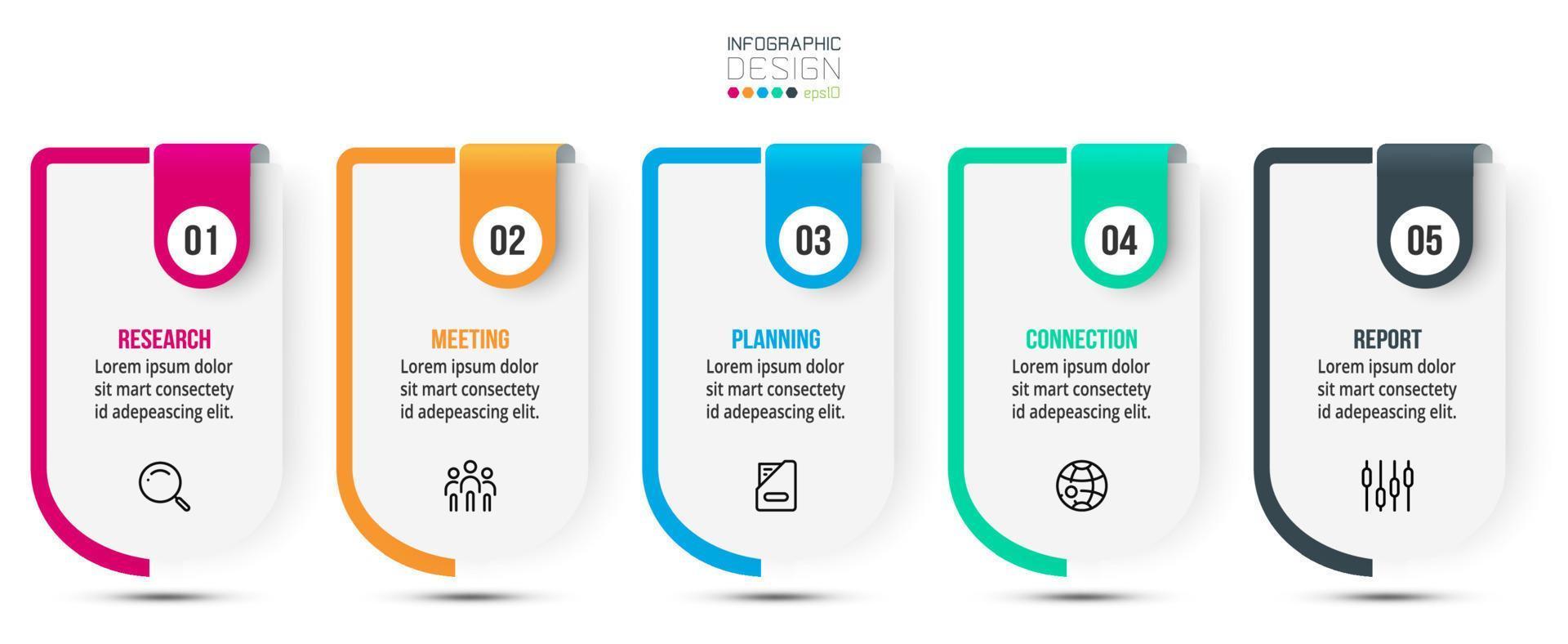 INFOGRAPHIC
DESIGN
eps10

01

RESEARCH
Lorem ipsum dolor sit mart consectety id adepeascing elit.

02

MEETING
Lorem ipsum dolor sit mart consectety id adepeascing elit.

03

PLANNING
Lorem ipsum dolor sit mart consectety id adepeascing elit.

04

CONNECTION
Lorem ipsum dolor sit mart consectety id adepeascing elit.

05

REPORT
Lorem ipsum dolor sit mart consectety id adepeascing elit.