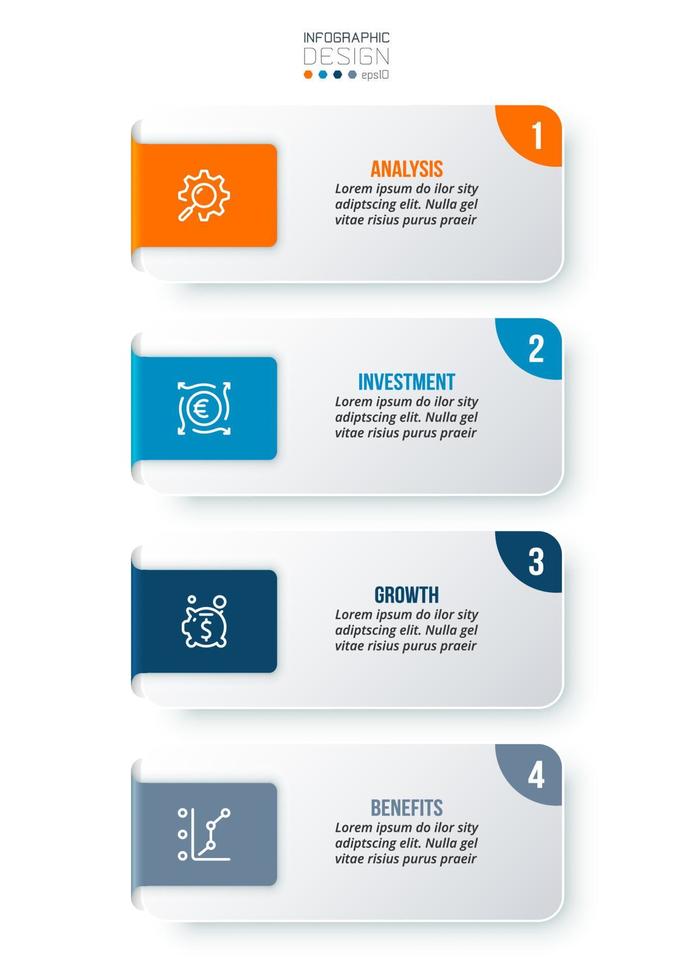 INFOGRAPHIC
DESIGN
eps10

1
ANALYSIS
Lorem ipsum do ilor sity adiptscing elit. Nulla gel vitae risius purus praeir

2
INVESTMENT
Lorem ipsum do ilor sity adiptscing elit. Nulla gel vitae risius purus praeir

3
GROWTH
Lorem ipsum do ilor sity adiptscing elit. Nulla gel vitae risius purus praeir

4
BENEFITS
Lorem ipsum do ilor sity adiptscing elit. Nulla gel vitae risius purus praeir