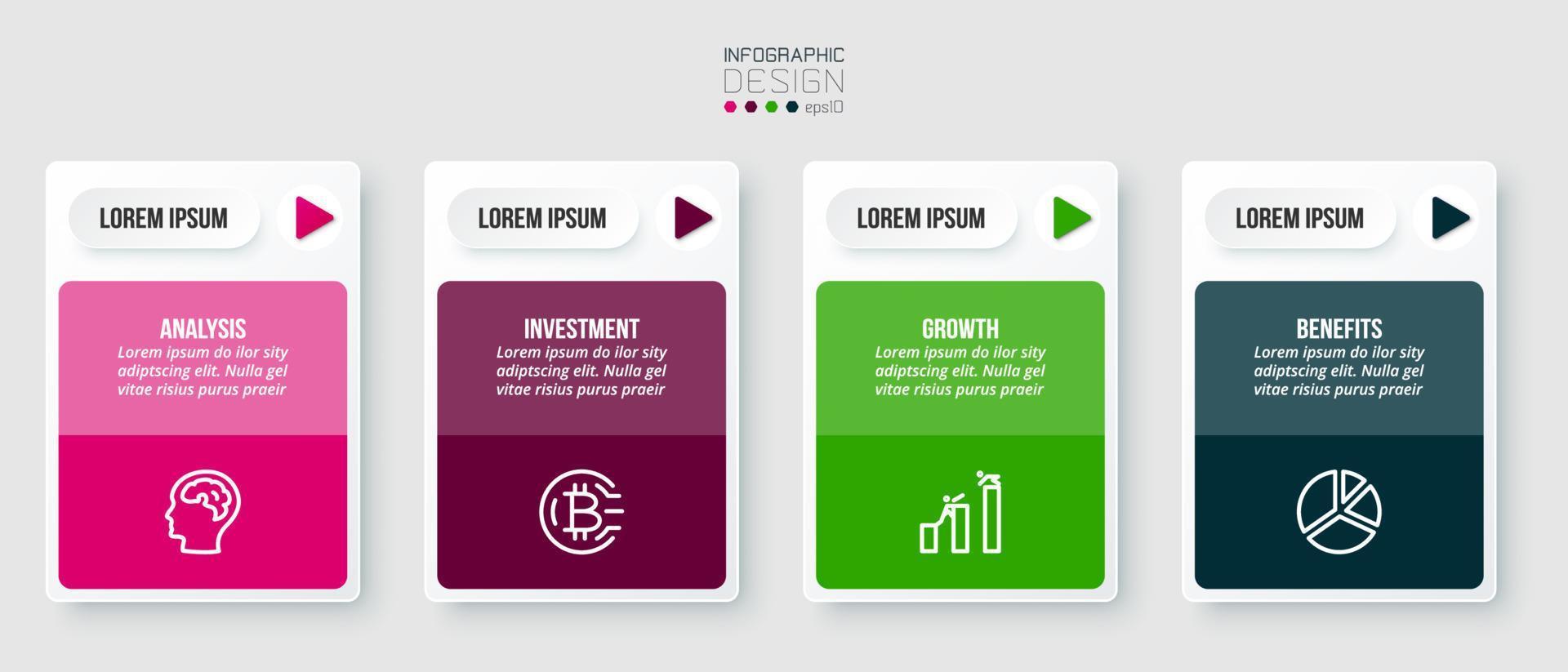 INFOGRAPHIC
DESIGN
eps10

LOREM IPSUM

ANALYSIS
Lorem ipsum do ilor sity adiptscing elit. Nulla gel vitae risius purus praeir

LOREM IPSUM

INVESTMENT
Lorem ipsum do ilor sity adiptscing elit. Nulla gel vitae risius purus praeir

LOREM IPSUM

GROWTH
Lorem ipsum do ilor sity adiptscing elit. Nulla gel vitae risius purus praeir

LOREM IPSUM

BENEFITS
Lorem ipsum do ilor sity adiptscing elit. Nulla gel vitae risius purus praeir