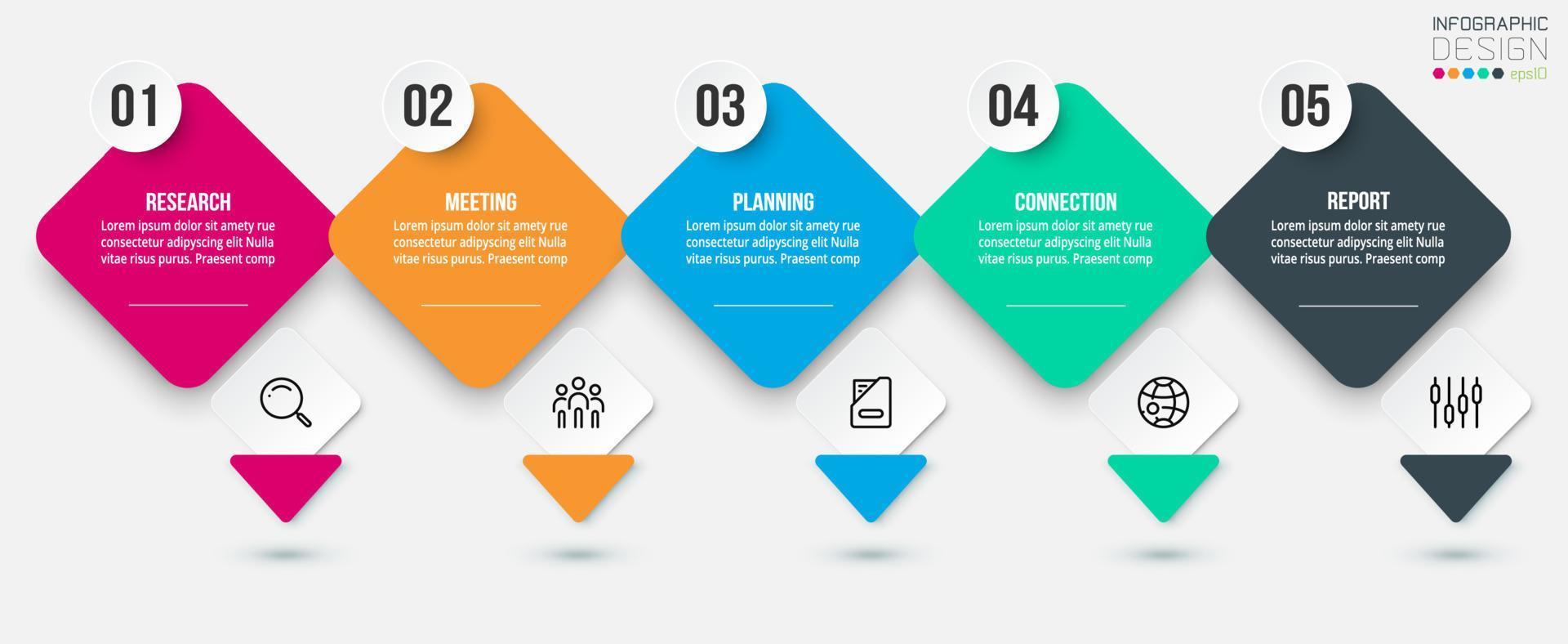 INFOGRAPHIC
DESIGN
eps10

01
RESEARCH
Lorem ipsum dolor sit amety rue consectetur adipyscing elit Nulla vitae risus purus. Praesent comp

02
MEETING
Lorem ipsum dolor sit amety rue consectetur adipyscing elit Nulla vitae risus purus. Praesent comp

03
PLANNING
Lorem ipsum dolor sit amety rue consectetur adipyscing elit Nulla vitae risus purus. Praesent comp

04
CONNECTION
Lorem ipsum dolor sit amety rue consectetur adipyscing elit Nulla vitae risus purus. Praesent comp

05
REPORT
Lorem ipsum dolor sit amety rue consectetur adipyscing elit Nulla vitae risus purus. Praesent comp