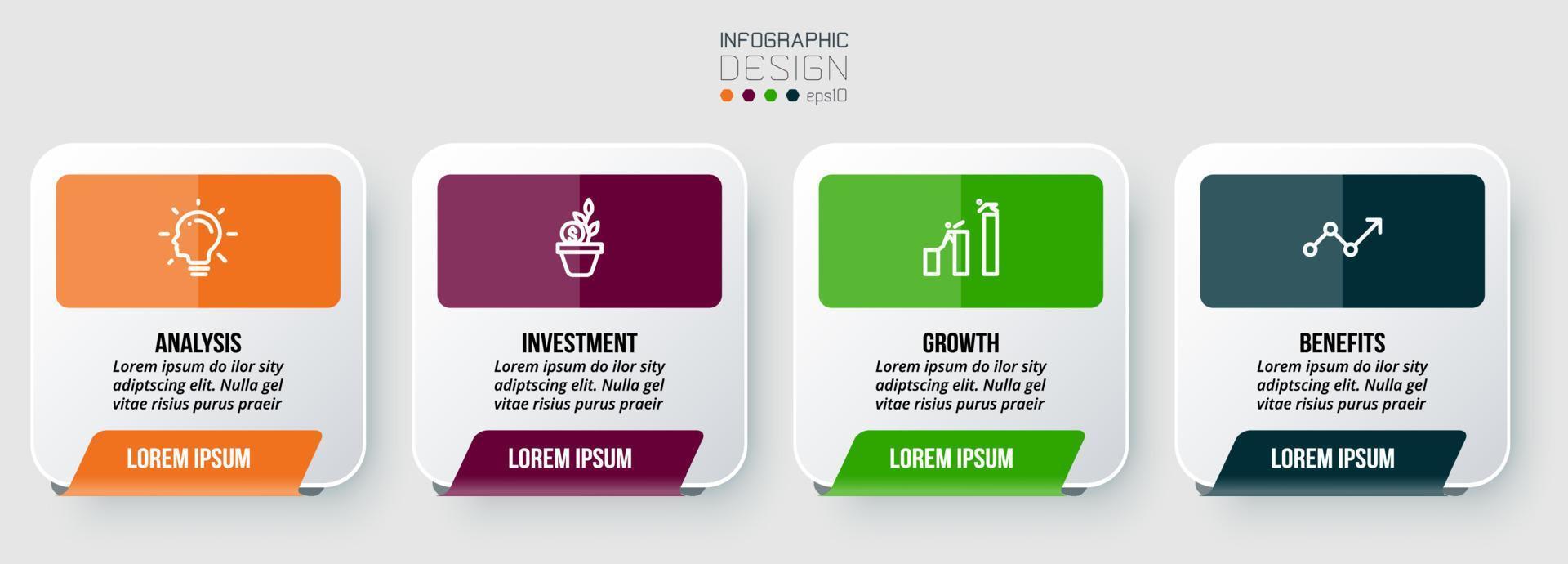 INFOGRAPHIC
DESIGN
eps10

ANALYSIS
Lorem ipsum do ilor sity adiptscing elit. Nulla gel vitae risius purus praeir
LOREM IPSUM

INVESTMENT
Lorem ipsum do ilor sity adiptscing elit. Nulla gel vitae risius purus praeir
LOREM IPSUM

GROWTH
Lorem ipsum do ilor sity adiptscing elit. Nulla gel vitae risius purus praeir
LOREM IPSUM

BENEFITS
Lorem ipsum do ilor sity adiptscing elit. Nulla gel vitae risius purus praeir
LOREM IPSUM