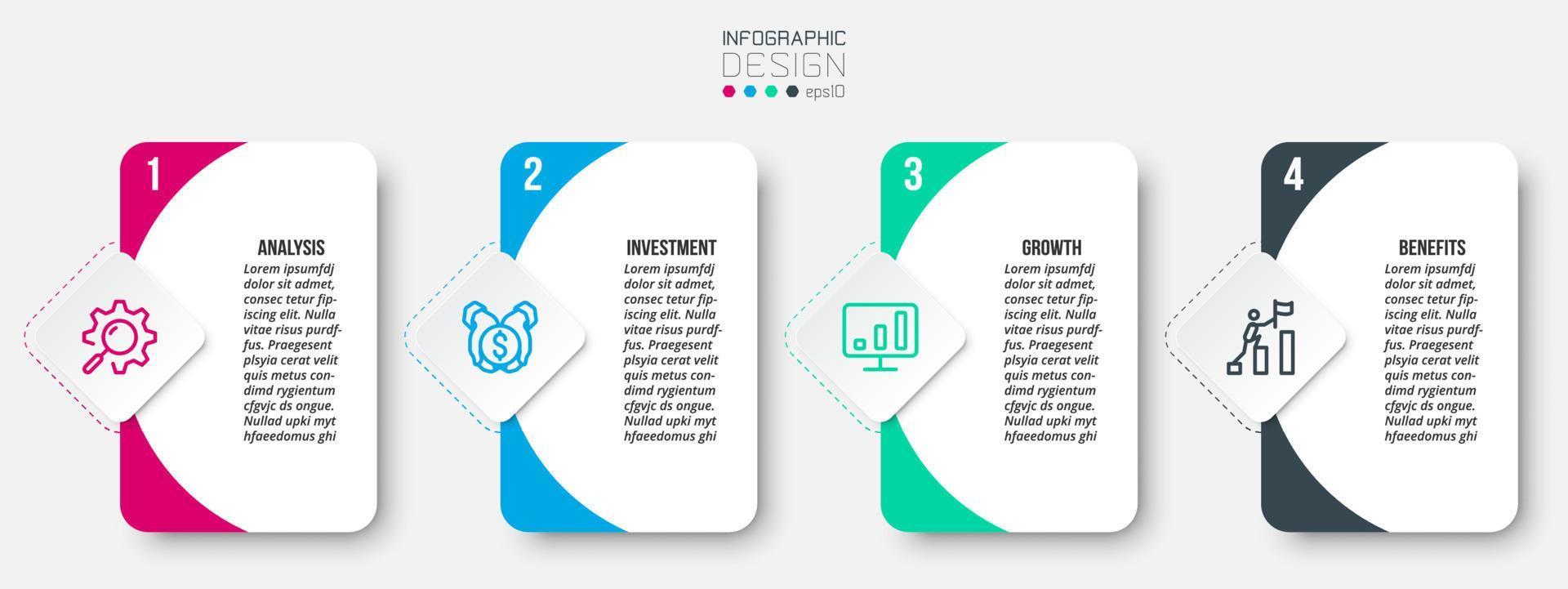 INFOGRAPHIC
DESIGN
eps10

1

ANALYSIS
Lorem ipsumfdj dolor sit admet, consec tetur fipiscing elit. Nulla vitae risus purdffus. Praegesent plsyia cerat velit quis metus condimd rygientum cfgvjc ds ongue. Nullad upki myt hfaeedomus ghi

2

INVESTMENT
Lorem ipsumfdj dolor sit admet, consec tetur fipiscing elit. Nulla vitae risus purdffus. Praegesent plsyia cerat velit quis metus condimd rygientum cfgvjc ds ongue. Nullad upki myt hfaeedomus ghi

3

GROWTH
Lorem ipsumfdj dolor sit admet, consec tetur fipiscing elit. Nulla vitae risus purdffus. Praegesent plsyia cerat velit quis metus condimd rygientum cfgvjc ds ongue. Nullad upki myt hfaeedomus ghi

4

BENEFITS
Lorem ipsumfdj dolor sit admet, consec tetur fipiscing elit. Nulla vitae risus purdffus. Praegesent plsyia cerat velit quis metus condimd rygientum cfgvjc ds ongue. Nullad upki myt hfaeedomus ghi