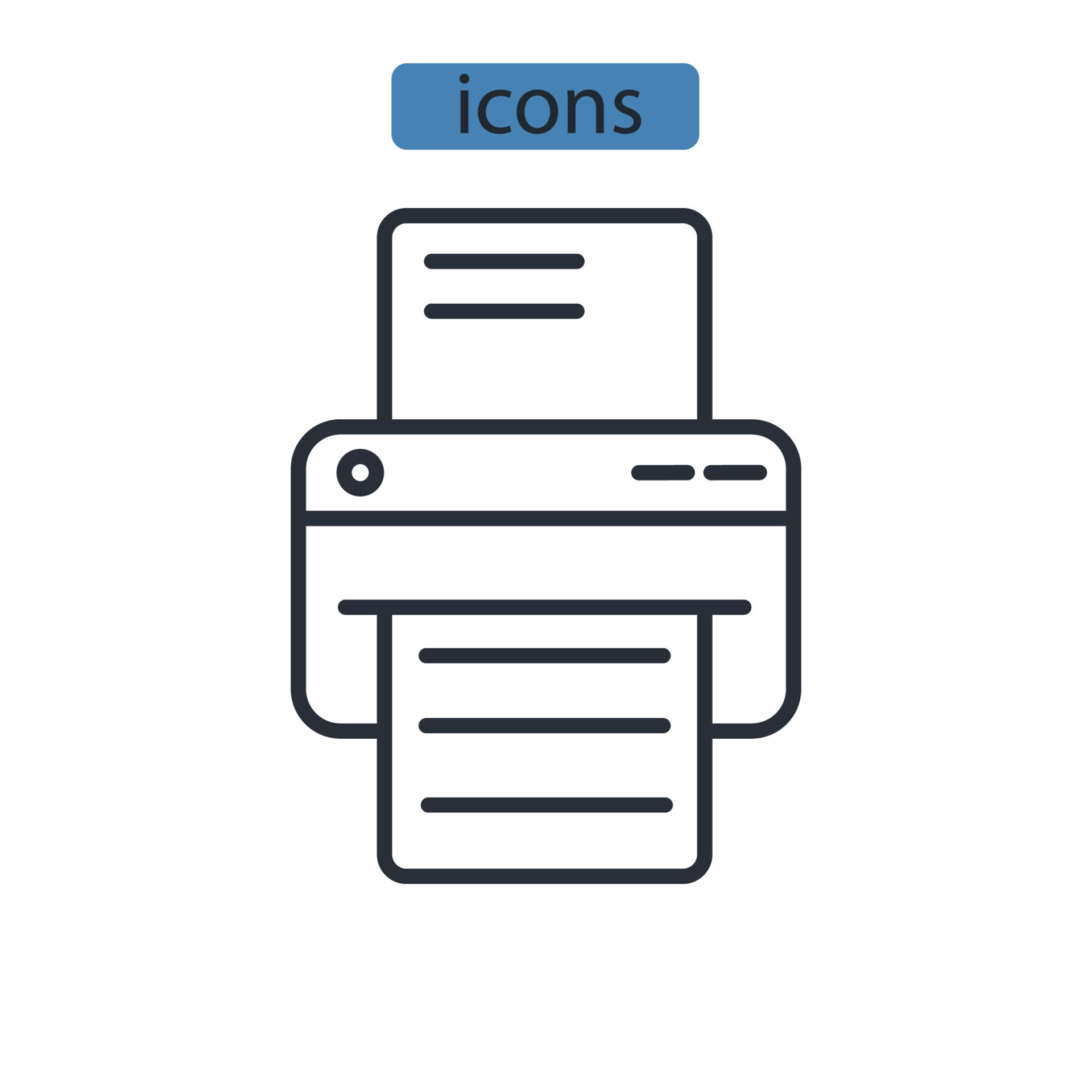 icons