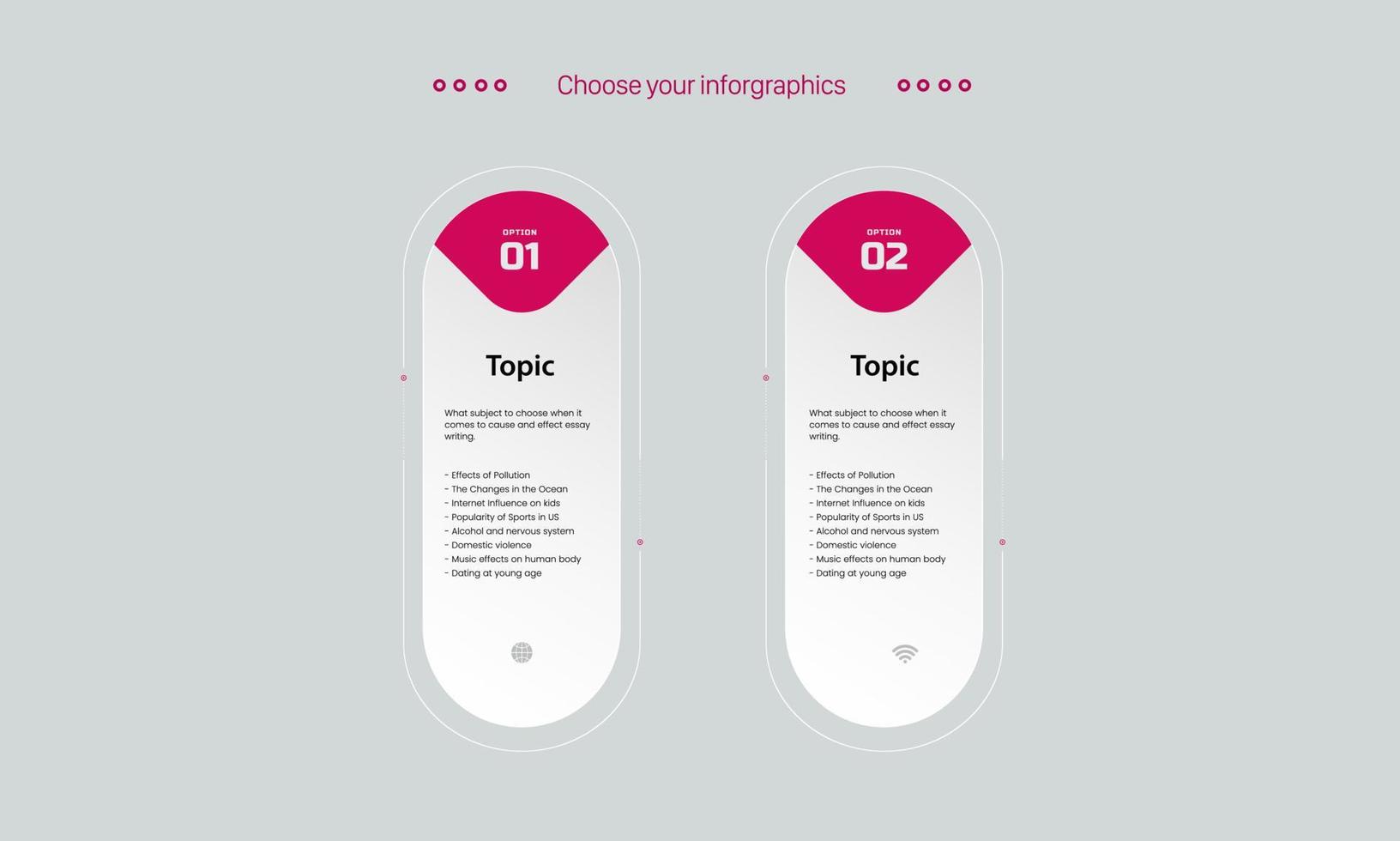 Choose your inforgraphics

OPTION
01

Topic

What subject to choose when it comes to cause and effect essay writing.

- Effects of Pollution
- The Changes in the Ocean
- Internet Influence on kids
- Popularity of Sports in US
- Alcohol and nervous system
- Domestic violence
- Music effects on human body
- Dating at young age

OPTION
02

Topic

What subject to choose when it comes to cause and effect essay writing.

- Effects of Pollution
- The Changes in the Ocean
- Internet Influence on kids
- Popularity of Sports in US
- Alcohol and nervous system
- Domestic violence
- Music effects on human body
- Dating at young age