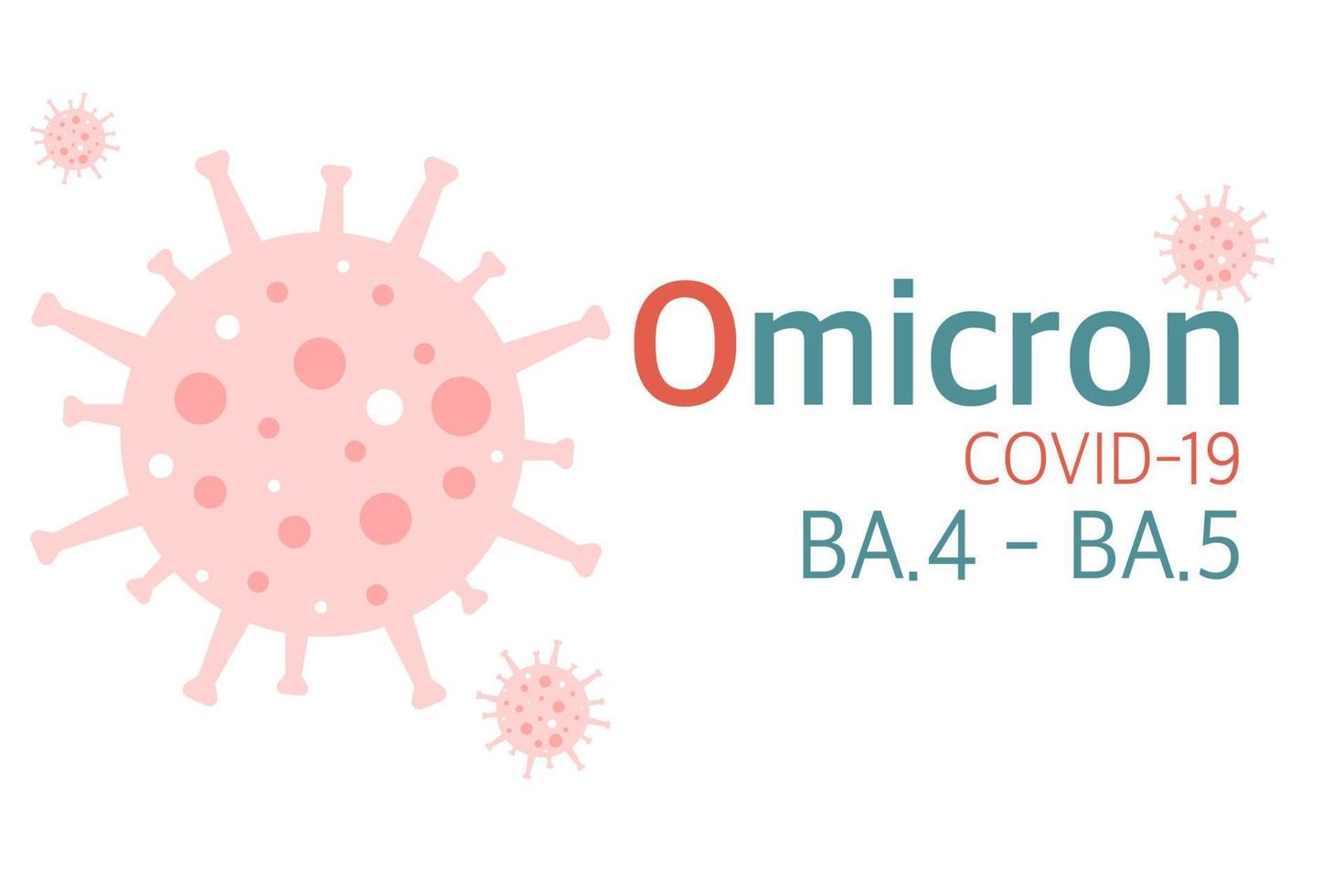 Omicron
COVID-19
BA.4 - BA.5