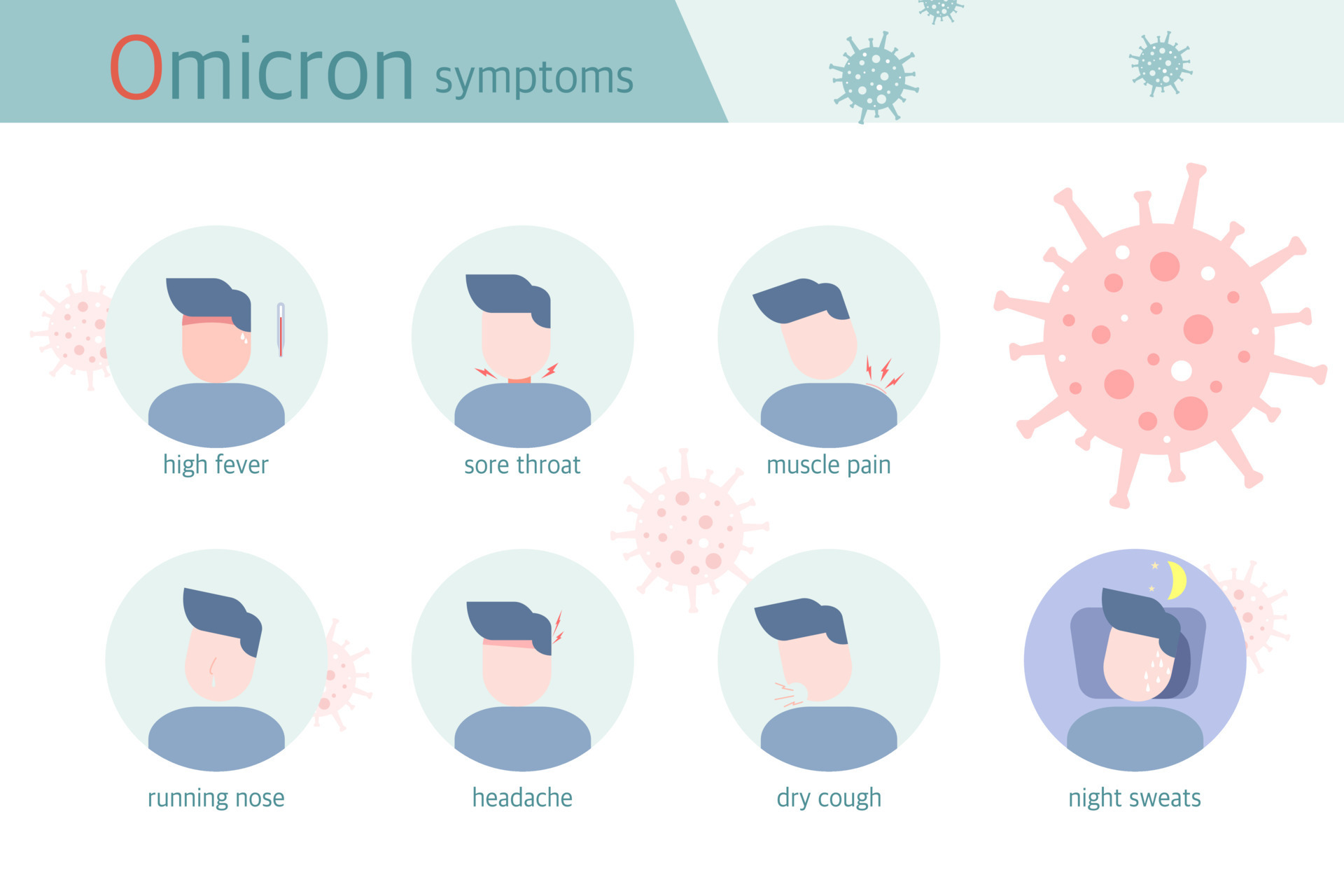 Omicron symptoms

high fever

sore throat

muscle pain

running nose

headache

dry cough

night sweats