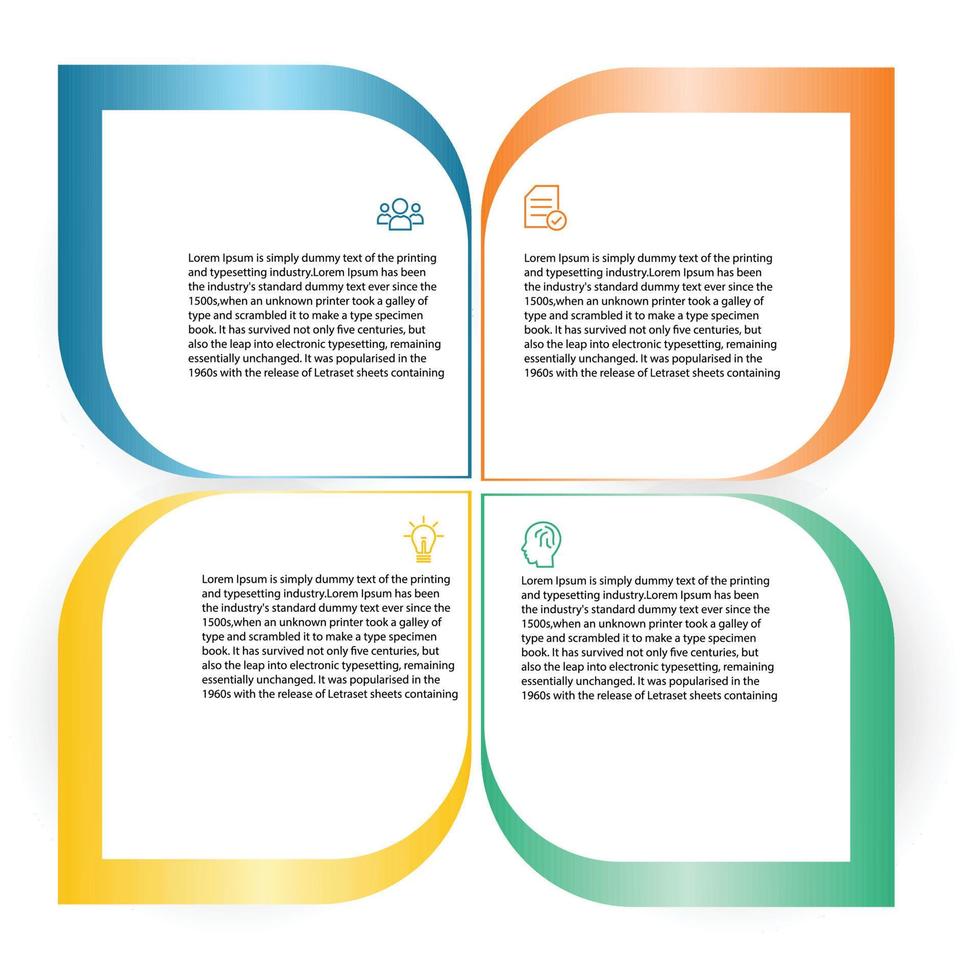 Lorem Ipsum is simply dummy text of the printing and typesetting industry.Lorem Ipsum has been the industry's standard dummy text ever since the 1500s,when an unknown printer took a galley of type and scrambled it to make a type specimen book. It has survived not only five centuries, but also the leap into electronic typesetting, remaining essentially unchanged. It was popularised in the 1960s with the release of Letraset sheets containing

Lorem Ipsum is simply dummy text of the printing and typesetting industry.Lorem Ipsum has been the industry's standard dummy text ever since the 1500s,when an unknown printer took a galley of type and scrambled it to make a type specimen book. It has survived not only five centuries, but also the leap into electronic typesetting, remaining essentially unchanged. It was popularised in the 1960s with the release of Letraset sheets containing

Lorem Ipsum is simply dummy text of the printing and typesetting industry.Lorem Ipsum has been the industry's standard dummy text ever since the 1500s,when an unknown printer took a galley of type and scrambled it to make a type specimen book. It has survived not only five centuries, but also the leap into electronic typesetting, remaining essentially unchanged. It was popularised in the 1960s with the release of Letraset sheets containing

Lorem Ipsum is simply dummy text of the printing and typesetting industry.Lorem Ipsum has been the industry's standard dummy text ever since the 1500s,when an unknown printer took a galley of type and scrambled it to make a type specimen book. It has survived not only five centuries, but also the leap into electronic typesetting, remaining essentially unchanged. It was popularised in the 1960s with the release of Letraset sheets containing