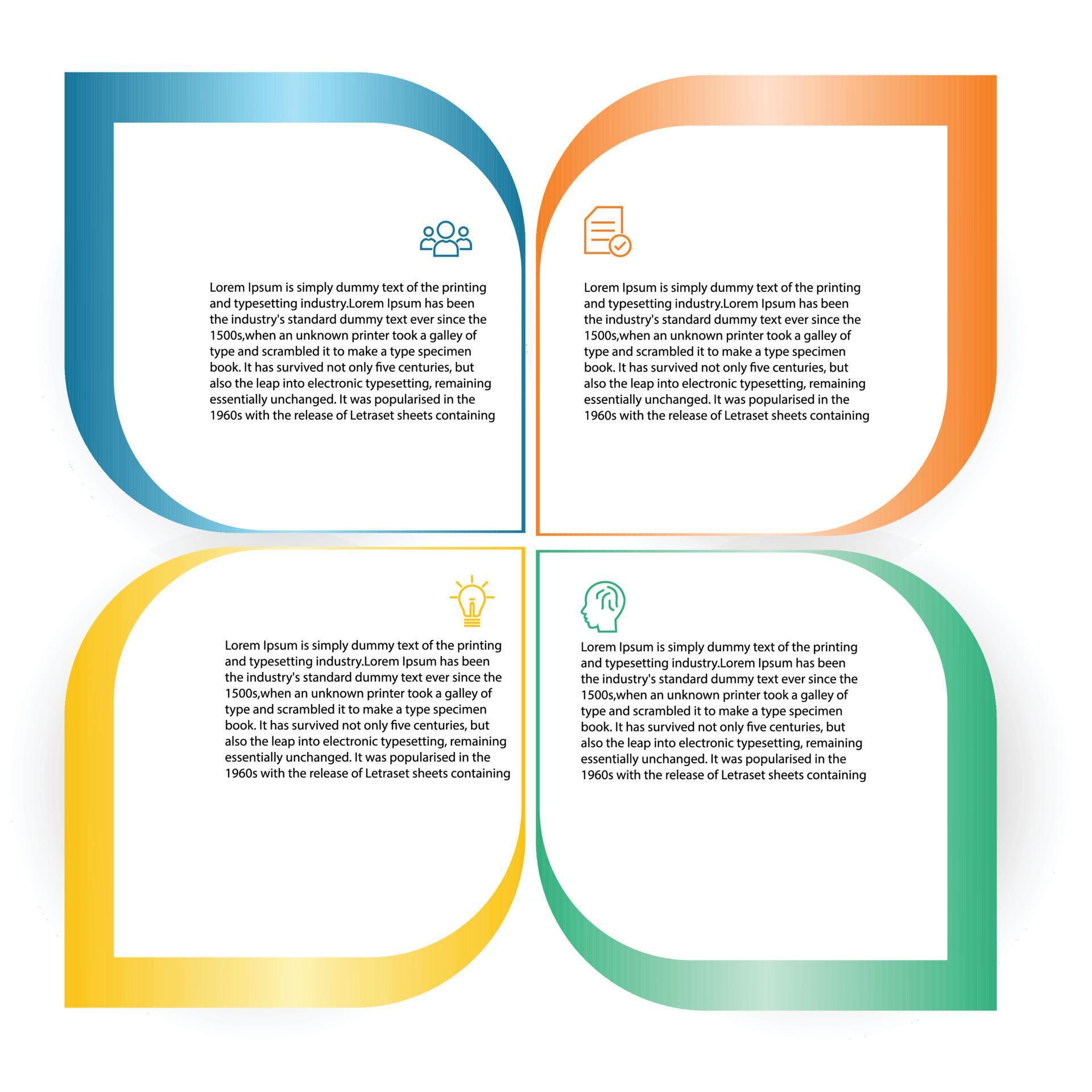 Lorem Ipsum is simply dummy text of the printing and typesetting industry.Lorem Ipsum has been the industry's standard dummy text ever since the 1500s,when an unknown printer took a galley of type and scrambled it to make a type specimen book. It has survived not only five centuries, but also the leap into electronic typesetting, remaining essentially unchanged. It was popularised in the 1960s with the release of Letraset sheets containing

Lorem Ipsum is simply dummy text of the printing and typesetting industry.Lorem Ipsum has been the industry's standard dummy text ever since the 1500s,when an unknown printer took a galley of type and scrambled it to make a type specimen book. It has survived not only five centuries, but also the leap into electronic typesetting, remaining essentially unchanged. It was popularised in the 1960s with the release of Letraset sheets containing

Lorem Ipsum is simply dummy text of the printing and typesetting industry.Lorem Ipsum has been the industry's standard dummy text ever since the 1500s,when an unknown printer took a galley of type and scrambled it to make a type specimen book. It has survived not only five centuries, but also the leap into electronic typesetting, remaining essentially unchanged. It was popularised in the 1960s with the release of Letraset sheets containing

Lorem Ipsum is simply dummy text of the printing and typesetting industry.Lorem Ipsum has been the industry's standard dummy text ever since the 1500s,when an unknown printer took a galley of type and scrambled it to make a type specimen book. It has survived not only five centuries, but also the leap into electronic typesetting, remaining essentially unchanged. It was popularised in the 1960s with the release of Letraset sheets containing