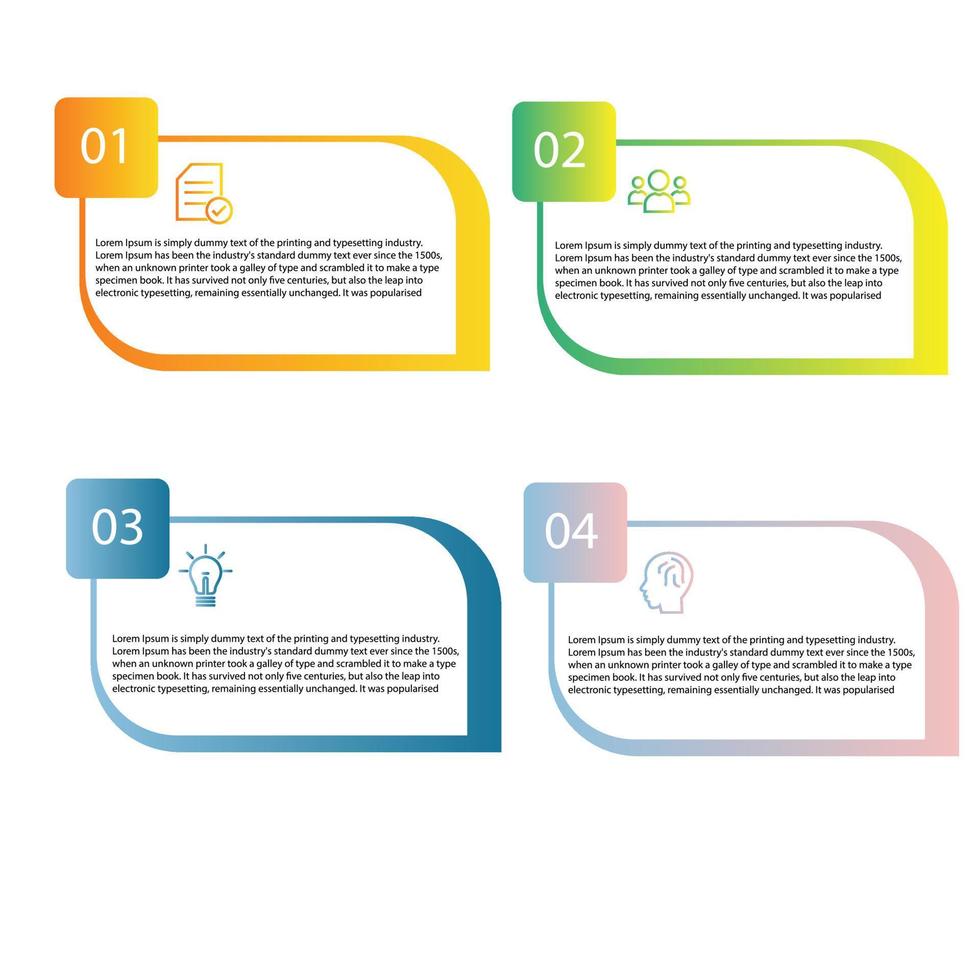 01

Lorem Ipsum is simply dummy text of the printing and typesetting industry. Lorem Ipsum has been the industry's standard dummy text ever since the 1500s, when an unknown printer took a galley of type and scrambled it to make a type specimen book. It has survived not only five centuries, but also the leap into electronic typesetting, remaining essentially unchanged. It was popularised

02

Lorem Ipsum is simply dummy text of the printing and typesetting industry. Lorem Ipsum has been the industry's standard dummy text ever since the 1500s, when an unknown printer took a galley of type and scrambled it to make a type specimen book. It has survived not only five centuries, but also the leap into electronic typesetting, remaining essentially unchanged. It was popularised

03

Lorem Ipsum is simply dummy text of the printing and typesetting industry. Lorem Ipsum has been the industry's standard dummy text ever since the 1500s, when an unknown printer took a galley of type and scrambled it to make a type specimen book. It has survived not only five centuries, but also the leap into electronic typesetting, remaining essentially unchanged. It was popularised

04

Lorem Ipsum is simply dummy text of the printing and typesetting industry. Lorem Ipsum has been the industry's standard dummy text ever since the 1500s, when an unknown printer took a galley of type and scrambled it to make a type specimen book. It has survived not only five centuries, but also the leap into electronic typesetting, remaining essentially unchanged. It was popularised