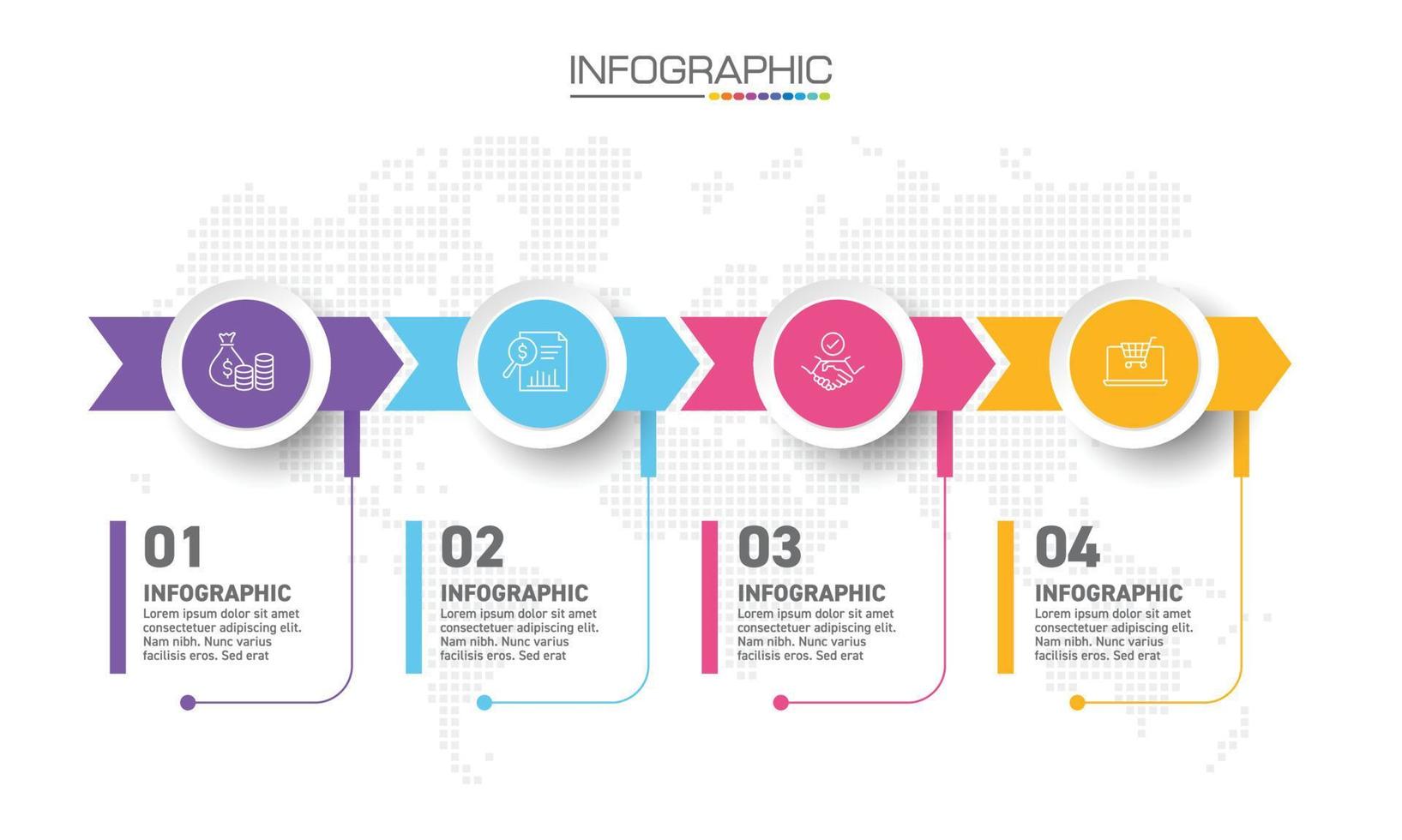 INFOGRAPHIC

01
INFOGRAPHIC
Lorem ipsum dolor sit amet consectetuer adipiscing elit. Nam nibh. Nunc varius facilisis eros. Sed erat

02
INFOGRAPHIC
Lorem ipsum dolor sit amet consectetuer adipiscing elit. Nam nibh. Nunc varius facilisis eros. Sed erat

03
INFOGRAPHIC
Lorem ipsum dolor sit amet consectetuer adipiscing elit. Nam nibh. Nunc varius facilisis eros. Sed erat

04
INFOGRAPHIC
Lorem ipsum dolor sit amet consectetuer adipiscing elit. Nam nibh. Nunc varius facilisis eros. Sed erat