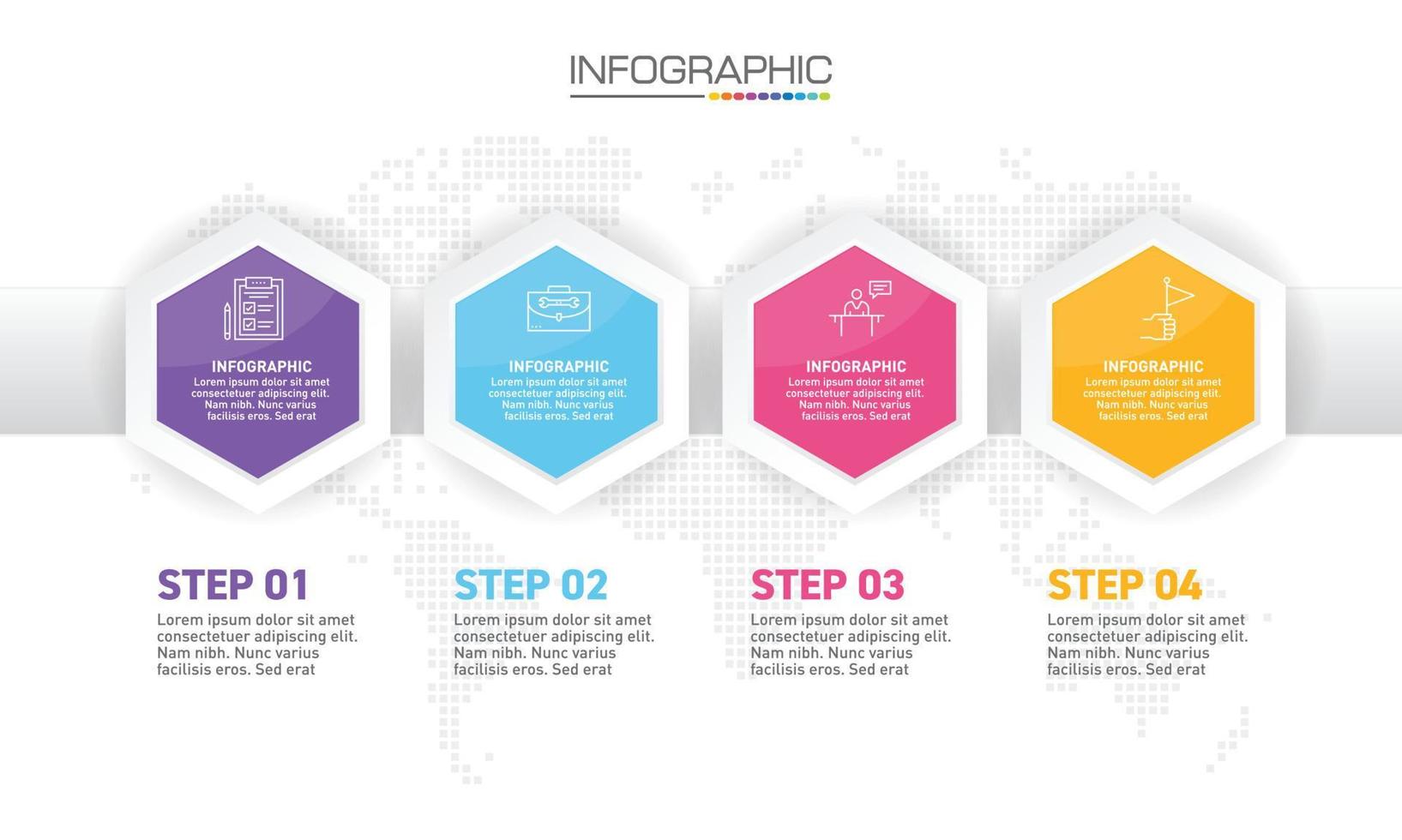 INFOGRAPHIC

INFOGRAPHIC
Lorem ipsum dolor sit amet consectetuer adipiscing elit. Nam nibh. Nunc varius facilisis eros. Sed erat

INFOGRAPHIC
Lorem ipsum dolor sit amet consectetuer adipiscing elit. Nam nibh. Nunc varius facilisis eros. Sed erat

INFOGRAPHIC
Lorem ipsum dolor sit amet consectetuer adipiscing elit. Nam nibh. Nunc varius facilisis eros. Sed erat

INFOGRAPHIC
Lorem ipsum dolor sit amet consectetuer adipiscing elit. Nam nibh. Nunc varius facilisis eros. Sed erat

STEP 01
Lorem ipsum dolor sit amet consectetuer adipiscing elit. Nam nibh. Nunc varius facilisis eros. Sed erat

STEP 02
Lorem ipsum dolor sit amet consectetuer adipiscing elit. Nam nibh. Nunc varius facilisis eros. Sed erat

STEP 03
Lorem ipsum dolor sit amet consectetuer adipiscing elit. Nam nibh. Nunc varius facilisis eros. Sed erat

STEP 04
Lorem ipsum dolor sit amet consectetuer adipiscing elit. Nam nibh. Nunc varius facilisis eros. Sed erat