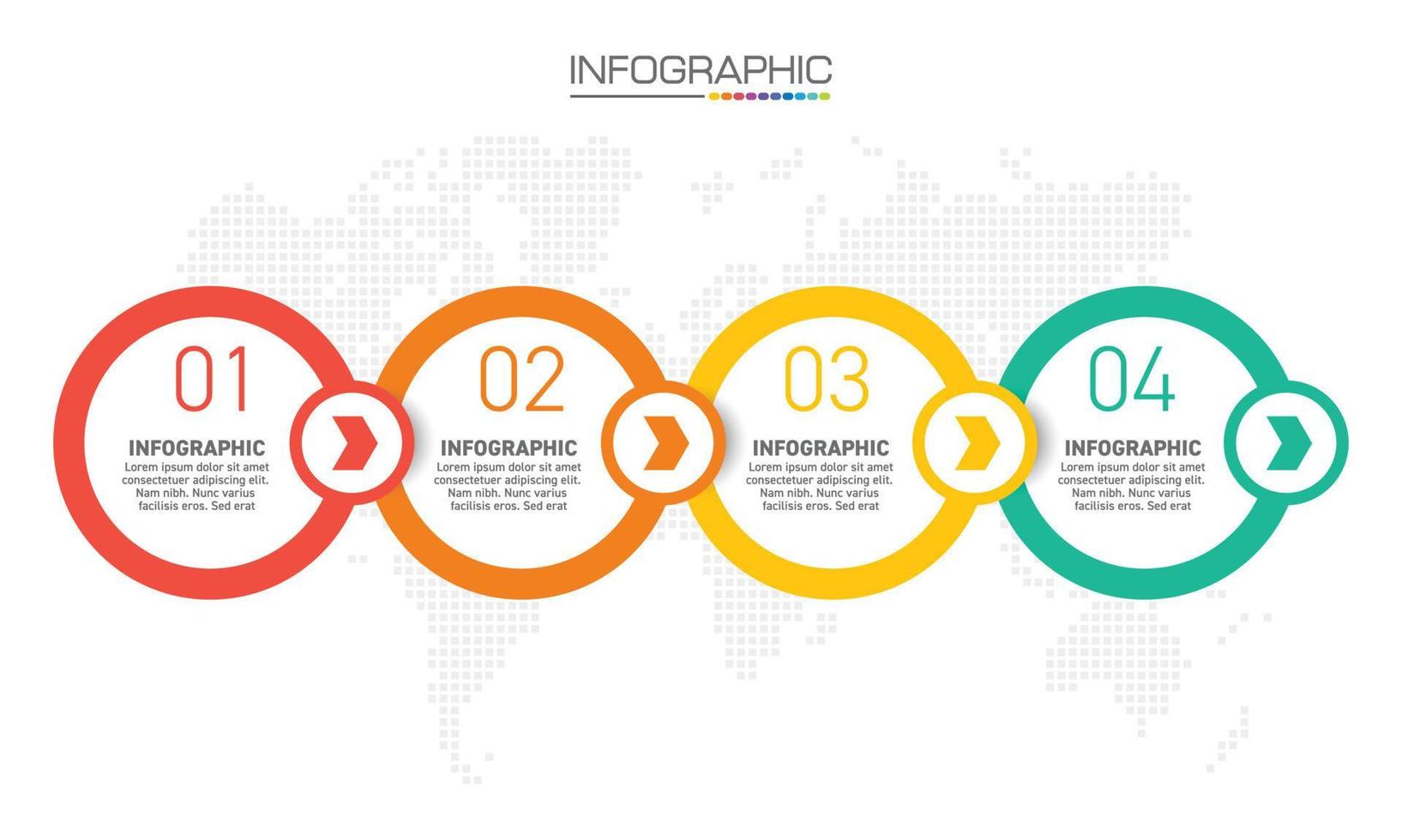 INFOGRAPHIC

01

INFOGRAPHIC

Lorem ipsum dolor sit amet consectetuer adipiscing elit. Nam nibh. Nunc varius facilisis eros. Sed erat

02

INFOGRAPHIC

Lorem ipsum dolor sit amet consectetuer adipiscing elit. Nam nibh. Nunc varius facilisis eros. Sed erat

03

INFOGRAPHIC

Lorem ipsum dolor sit amet consectetuer adipiscing elit. Nam nibh. Nunc varius facilisis eros. Sed erat

04

INFOGRAPHIC

Lorem ipsum dolor sit amet consectetuer adipiscing elit. Nam nibh. Nunc varius facilisis eros. Sed erat