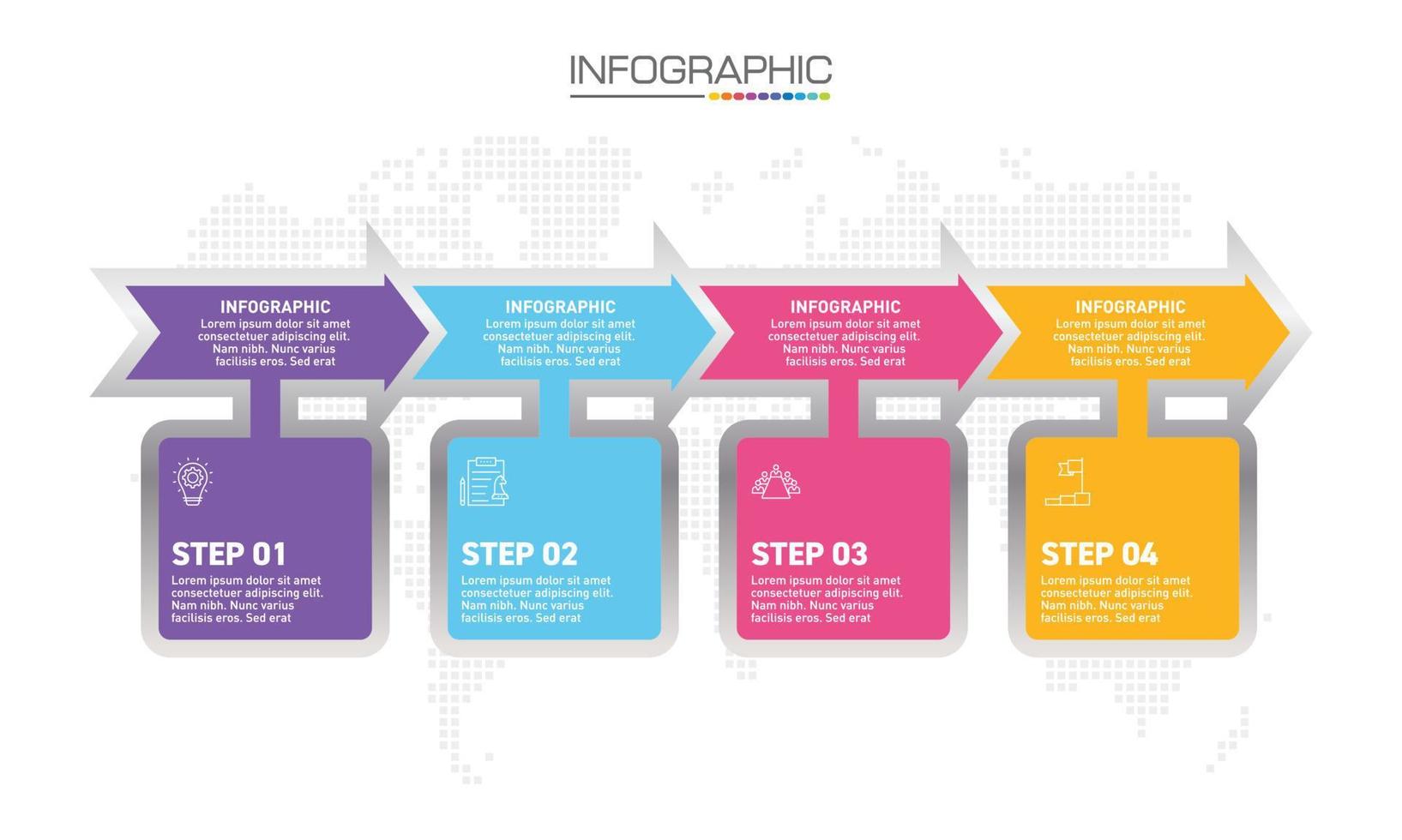 INFOGRAPHIC

INFOGRAPHIC
Lorem ipsum dolor sit amet consectetuer adipiscing elit. Nam nibh. Nunc varius facilisis eros. Sed erat

STEP 01
Lorem ipsum dolor sit amet consectetuer adipiscing elit. Nam nibh. Nunc varius facilisis eros. Sed erat

INFOGRAPHIC
Lorem ipsum dolor sit amet consectetuer adipiscing elit. Nam nibh. Nunc varius facilisis eros. Sed erat

STEP 02
Lorem ipsum dolor sit amet consectetuer adipiscing elit. Nam nibh. Nunc varius facilisis eros. Sed erat

INFOGRAPHIC
Lorem ipsum dolor sit amet consectetuer adipiscing elit. Nam nibh. Nunc varius facilisis eros. Sed erat

STEP 03
Lorem ipsum dolor sit amet consectetuer adipiscing elit. Nam nibh. Nunc varius facilisis eros. Sed erat

INFOGRAPHIC
Lorem ipsum dolor sit amet consectetuer adipiscing elit. Nam nibh. Nunc varius facilisis eros. Sed erat

STEP 04
Lorem ipsum dolor sit amet consectetuer adipiscing elit. Nam nibh. Nunc varius facilisis eros. Sed erat