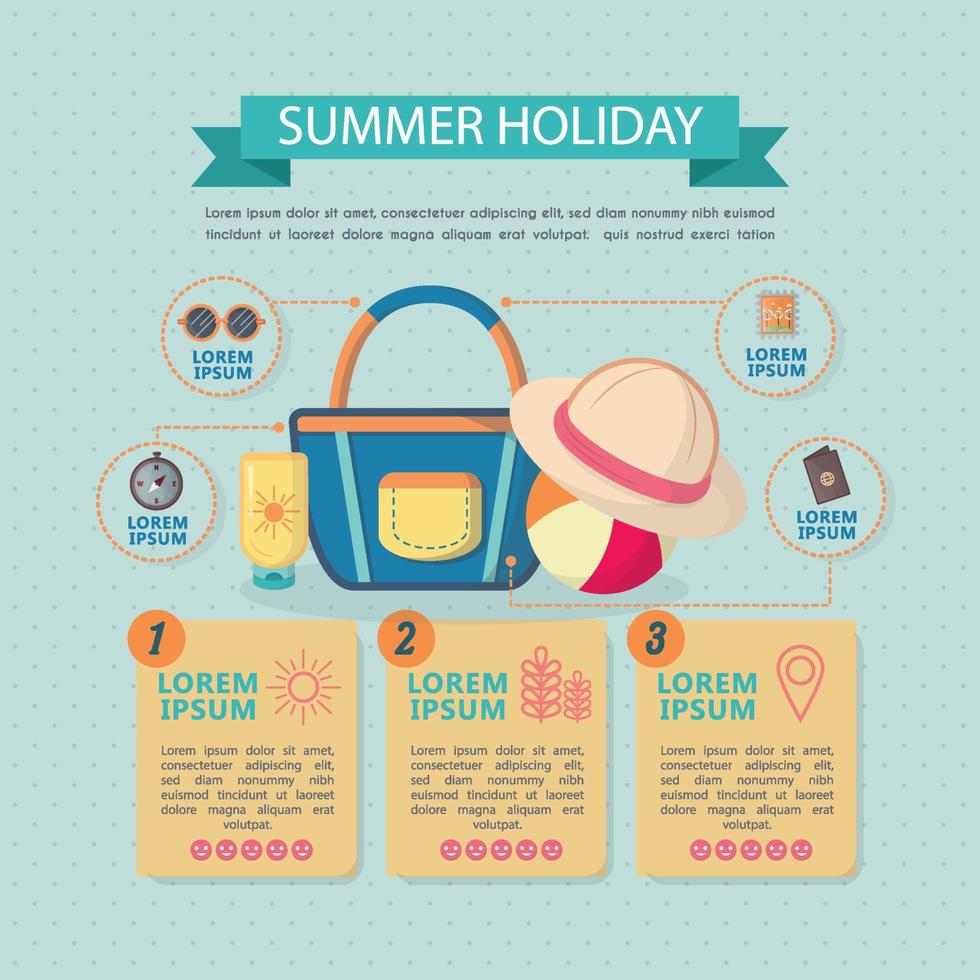 SUMMER HOLIDAY

Lorem ipsum dolor sit amet, consectetuer adipiscing elit, sed diam nonummy nibh euismod tincidunt ut laoreet dolore magna aliquam erat volutpat. quis nostrud exerci tation

LOREM IPSUM

LOREM IPSUM

LOREM IPSUM

LOREM IPSUM

1

LOREM IPSUM

Lorem ipsum dolor sit amet, consectetuer adipiscing elit, sed diam nonummy nibh euismod tincidunt ut laoreet dolore magna aliquam erat volutpat.

2

LOREM IPSUM

Lorem ipsum dolor sit amet, consectetuer adipiscing elit, sed diam nonummy nibh euismod tincidunt ut laoreet dolore magna aliquam erat volutpat.

3

LOREM IPSUM

Lorem ipsum dolor sit amet, consectetuer adipiscing elit, sed diam nonummy nibh euismod tincidunt ut laoreet dolore magna aliquam erat volutpat.