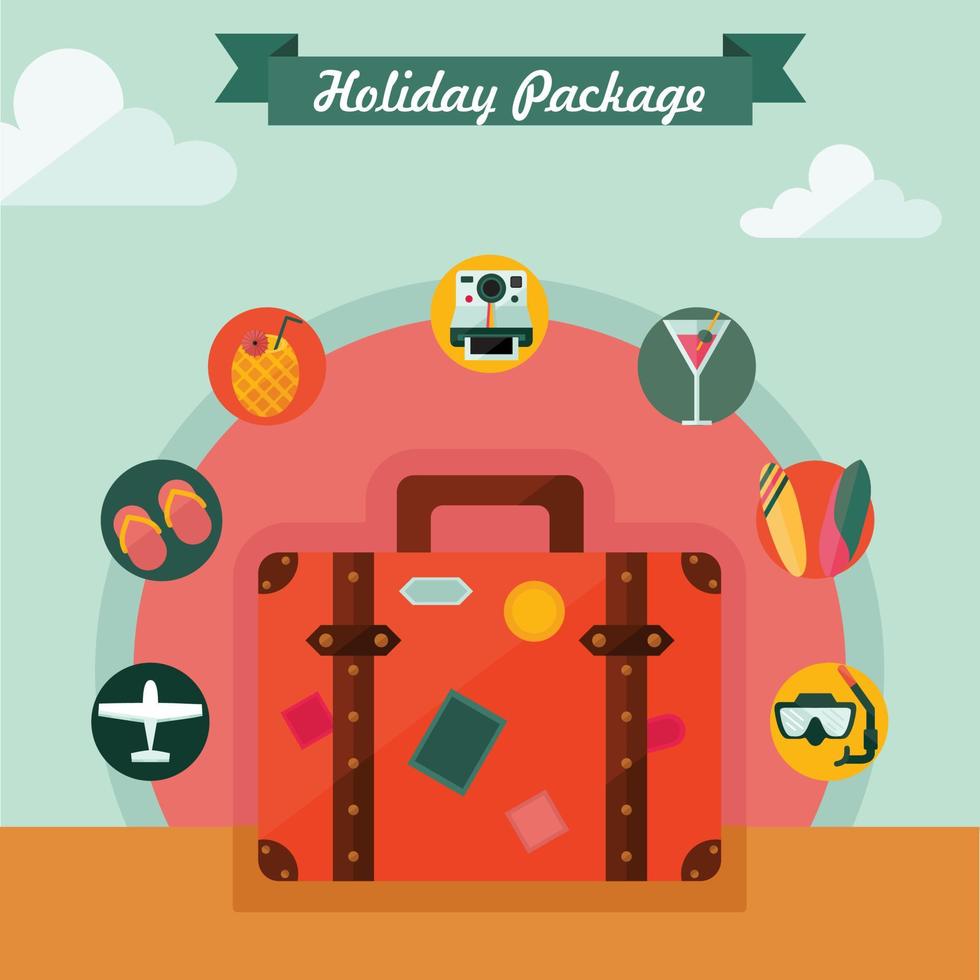 Holiday Package