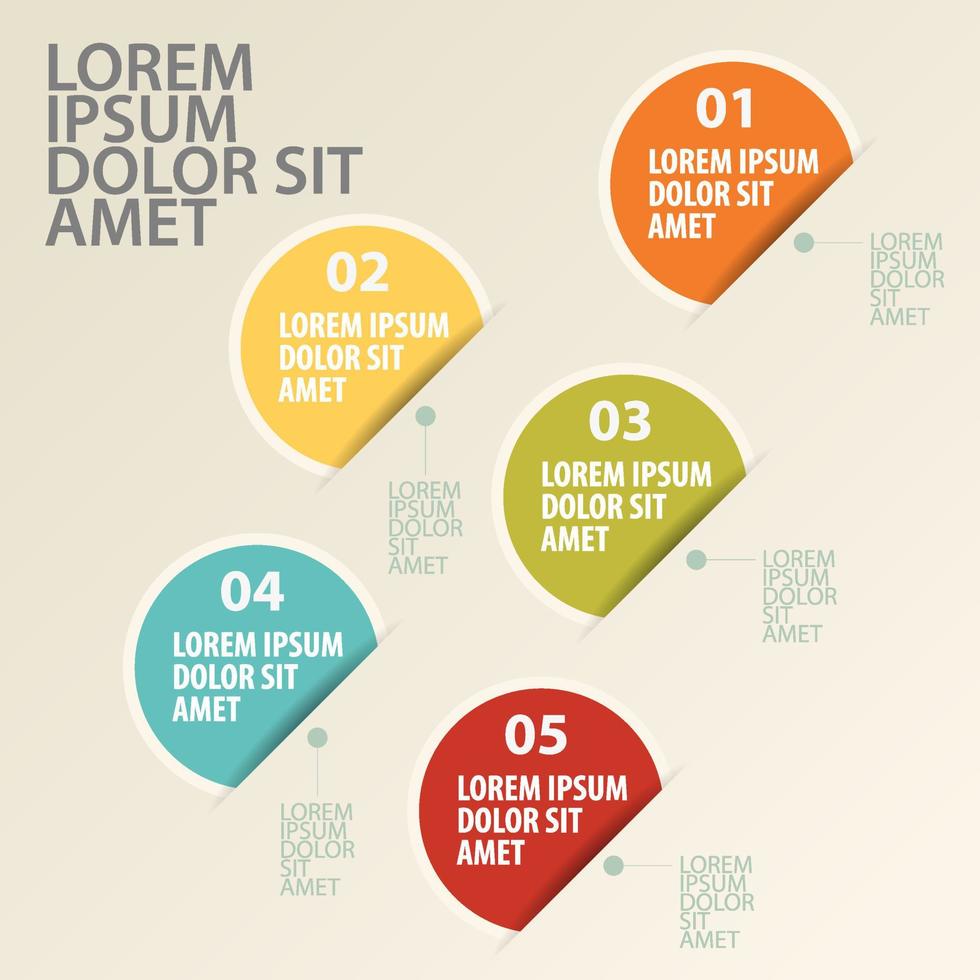 LOREM IPSUM DOLOR SIT AMET

01
LOREM IPSUM DOLOR SIT AMET

LOREM IPSUM DOLOR SIT AMET

02
LOREM IPSUM DOLOR SIT AMET

LOREM IPSUM DOLOR SIT AMET

03
LOREM IPSUM DOLOR SIT AMET

LOREM IPSUM DOLOR SIT AMET

04
LOREM IPSUM DOLOR SIT AMET

LOREM IPSUM DOLOR SIT AMET

05
LOREM IPSUM DOLOR SIT AMET

LOREM IPSUM DOLOR SIT AMET