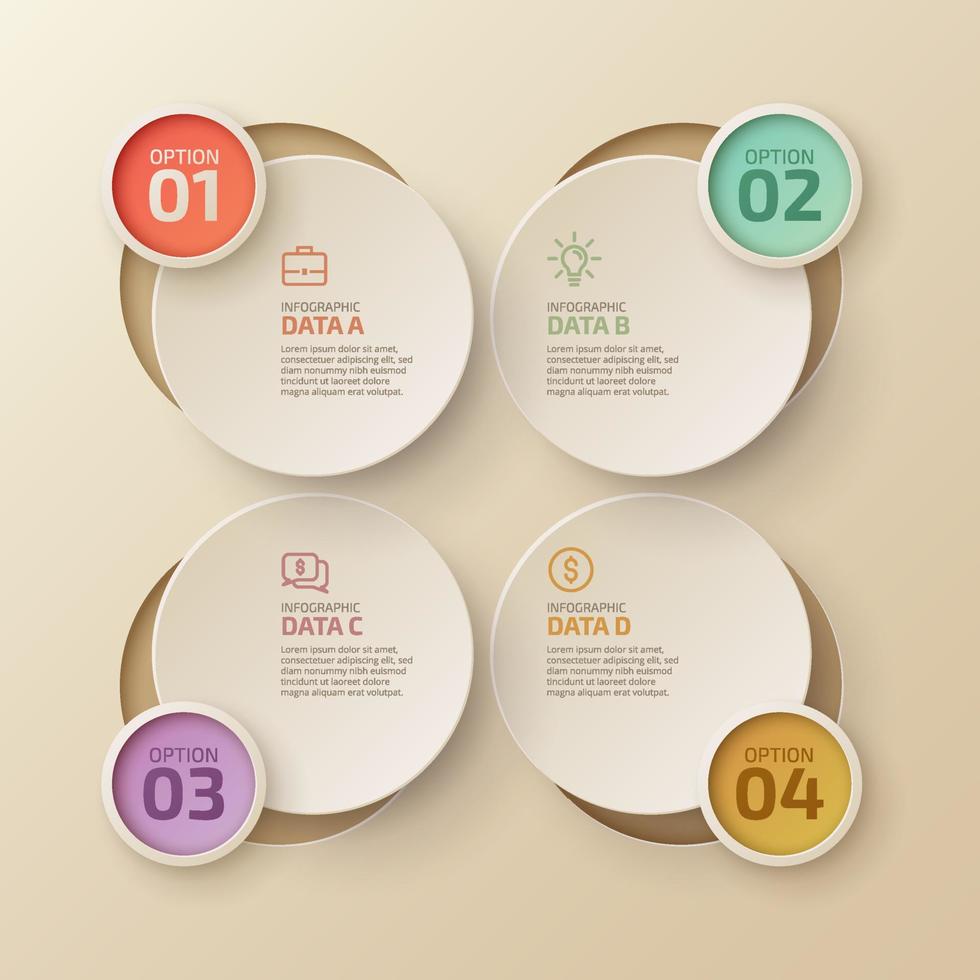 OPTION
01

INFOGRAPHIC
DATA A
Lorem ipsum dolor sit amet, consectetuer adipiscing elit, sed diam nonummy nibh euismod tincidunt ut laoreet dolore magna aliquam erat volutpat.

OPTION
02

INFOGRAPHIC
DATA B
Lorem ipsum dolor sit amet, consectetuer adipiscing elit, sed diam nonummy nibh euismod tincidunt ut laoreet dolore magna aliquam erat volutpat.

INFOGRAPHIC
DATA C
Lorem ipsum dolor sit amet, consectetuer adipiscing elit, sed diam nonummy nibh euismod tincidunt ut laoreet dolore magna aliquam erat volutpat.

OPTION
03

INFOGRAPHIC
DATA D
Lorem ipsum dolor sit amet, consectetuer adipiscing elit, sed diam nonummy nibh euismod tincidunt ut laoreet dolore magna aliquam erat volutpat.

OPTION
04