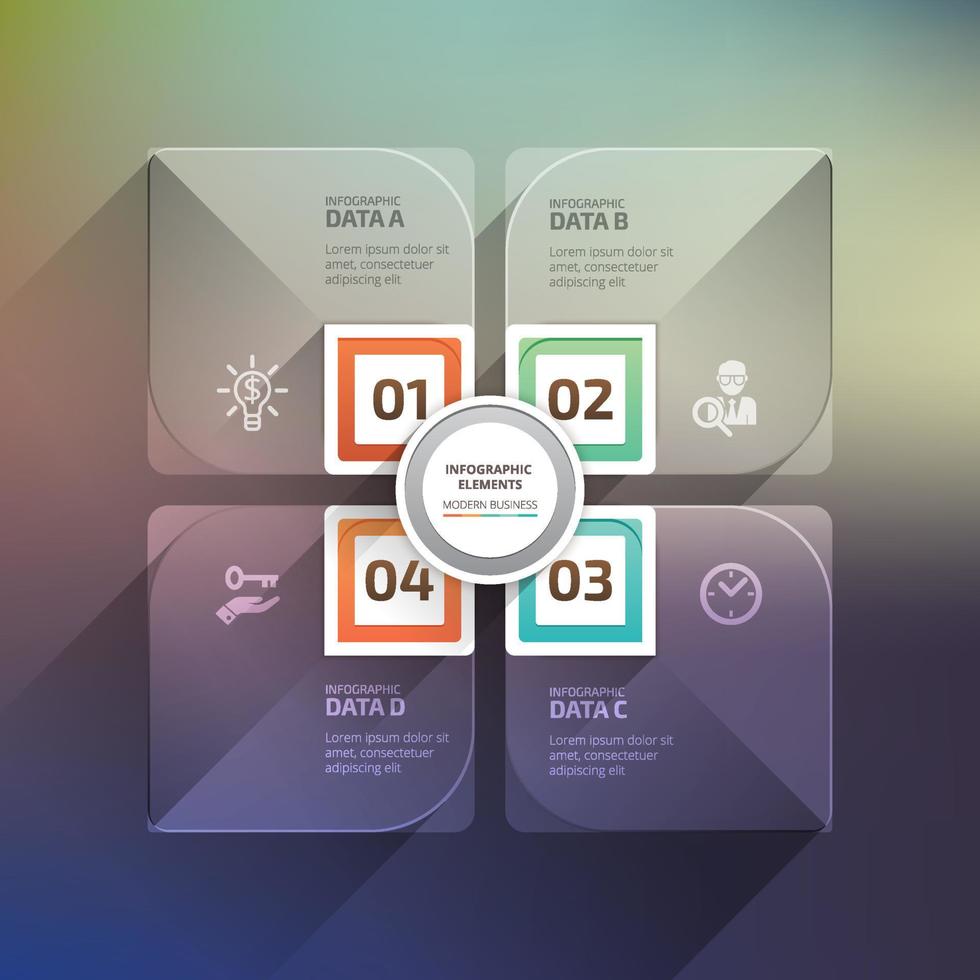 INFOGRAPHIC
DATA A

Lorem ipsum dolor sit amet, consectetuer adipiscing elit

INFOGRAPHIC
DATA B

Lorem ipsum dolor sit amet, consectetuer adipiscing elit

01

02

INFOGRAPHIC
ELEMENTS
MODERN BUSINESS

04

03

INFOGRAPHIC
DATA D

Lorem ipsum dolor sit amet, consectetuer adipiscing elit

INFOGRAPHIC
DATA C

Lorem ipsum dolor sit amet, consectetuer adipiscing elit