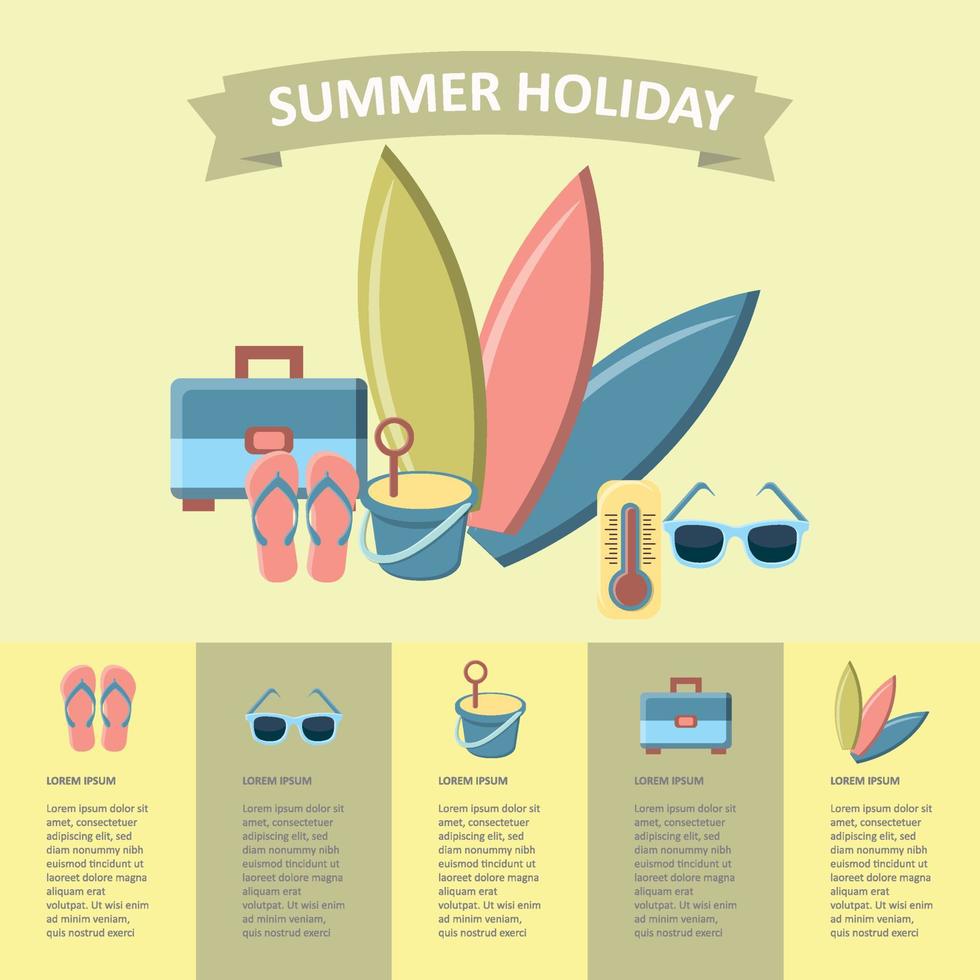 SUMMER HOLIDAY

LOREM IPSUM

Lorem ipsum dolor sit amet, consectetuer adipiscing elit, sed diam nonummy nibh euismod tincidunt ut laoreet dolore magna aliquam erat volutpat. Ut wisi enim ad minim veniam, quis nostrud exerci

LOREM IPSUM

Lorem ipsum dolor sit amet, consectetuer adipiscing elit, sed diam nonummy nibh euismod tincidunt ut laoreet dolore magna aliquam erat volutpat. Ut wisi enim ad minim veniam, quis nostrud exerci

LOREM IPSUM

Lorem ipsum dolor sit amet, consectetuer adipiscing elit, sed diam nonummy nibh euismod tincidunt ut laoreet dolore magna aliquam erat volutpat. Ut wisi enim ad minim veniam, quis nostrud exerci

LOREM IPSUM

Lorem ipsum dolor sit amet, consectetuer adipiscing elit, sed diam nonummy nibh euismod tincidunt ut laoreet dolore magna aliquam erat volutpat. Ut wisi enim ad minim veniam, quis nostrud exerci

LOREM IPSUM

Lorem ipsum dolor sit amet, consectetuer adipiscing elit, sed diam nonummy nibh euismod tincidunt ut laoreet dolore magna aliquam erat volutpat. Ut wisi enim ad minim veniam, quis nostrud exerci