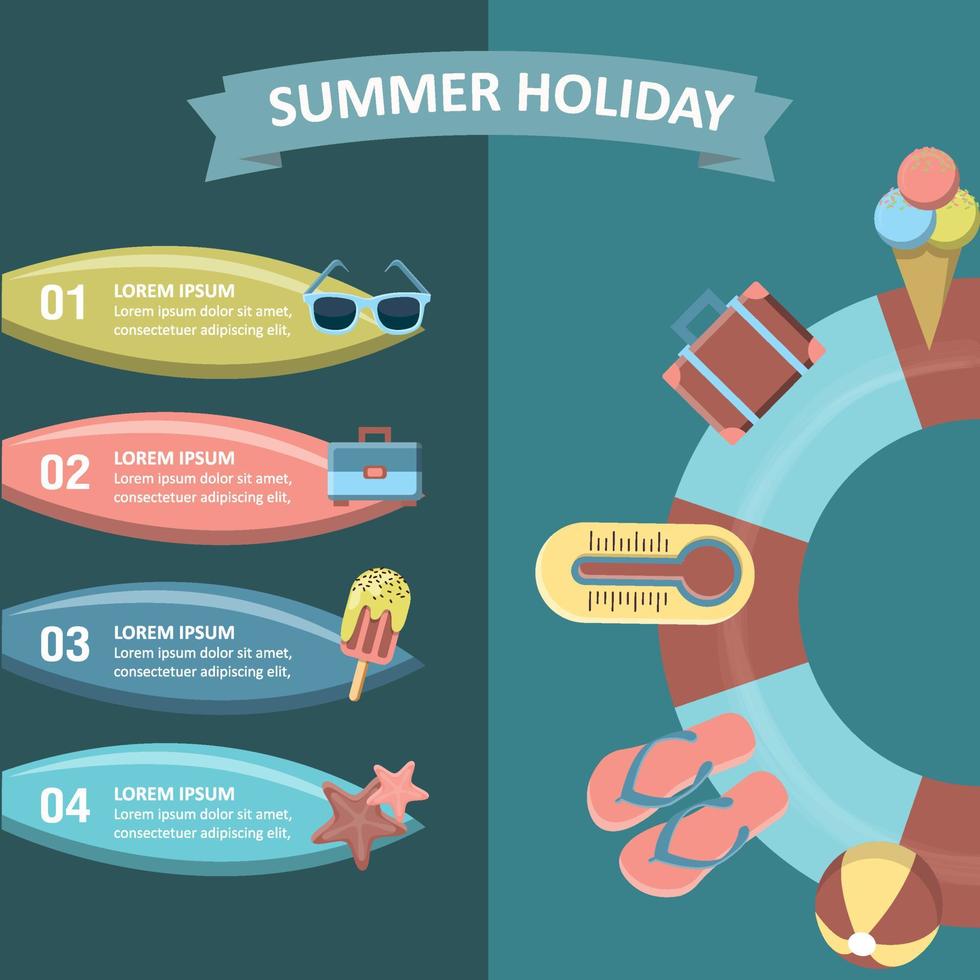 SUMMER HOLIDAY

01 LOREM IPSUM
Lorem ipsum dolor sit amet, consectetuer adipiscing elit,

02 LOREM IPSUM
Lorem ipsum dolor sit amet, consectetuer adipiscing elit,

03 LOREM IPSUM
Lorem ipsum dolor sit amet, consectetuer adipiscing elit,

04 LOREM IPSUM
Lorem ipsum dolor sit amet, consectetuer adipiscing elit,