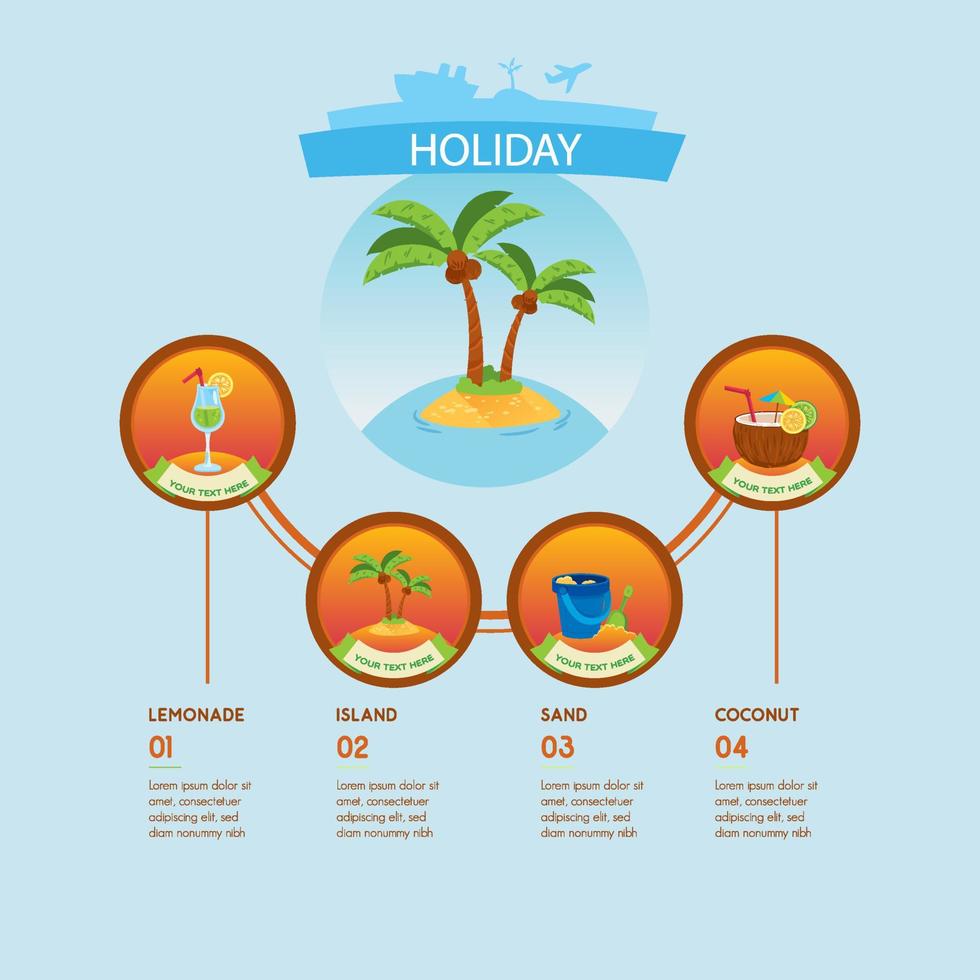 HOLIDAY

YOUR TEXT HERE

YOUR TEXT HERE

YOUR TEXT HERE

YOUR TEXT HERE

LEMONADE
01
Lorem ipsum dolor sit amet, consectetuer adipiscing elit, sed diam nonummy nibh

ISLAND
02
Lorem ipsum dolor sit amet, consectetuer adipiscing elit, sed diam nonummy nibh

SAND
03
Lorem ipsum dolor sit amet, consectetuer adipiscing elit, sed diam nonummy nibh

COCONUT
04
Lorem ipsum dolor sit amet, consectetuer adipiscing elit, sed diam nonummy nibh