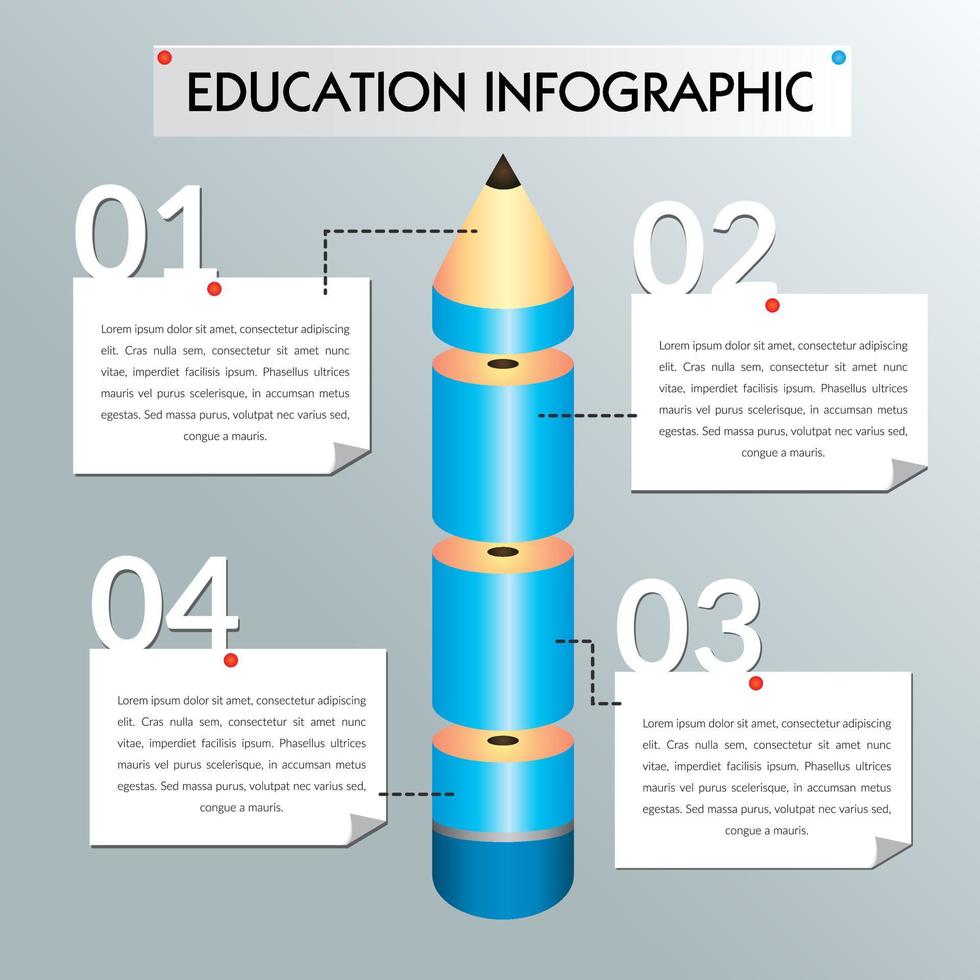 EDUCATION INFOGRAPHIC

01

Lorem ipsum dolor sit amet, consectetur adipiscing elit. Cras nulla sem, consectetur sit amet nunc vitae, imperdiet facilisis ipsum. Phasellus ultrices mauris vel purus scelerisque, in accumsan metus egestas. Sed massa purus, volutpat nec varius sed, congue a mauris.

02

Lorem ipsum dolor sit amet, consectetur adipiscing elit. Cras nulla sem, consectetur sit amet nunc vitae, imperdiet facilisis ipsum. Phasellus ultrices mauris vel purus scelerisque, in accumsan metus egestas. Sed massa purus, volutpat nec varius sed, congue a mauris.

04

Lorem ipsum dolor sit amet, consectetur adipiscing elit. Cras nulla sem, consectetur sit amet nunc vitae, imperdiet facilisis ipsum. Phasellus ultrices mauris vel purus scelerisque, in accumsan metus egestas. Sed massa purus, volutpat nec varius sed, congue a mauris.

03

Lorem ipsum dolor sit amet, consectetur adipiscing elit. Cras nulla sem, consectetur sit amet nunc vitae, imperdiet facilisis ipsum. Phasellus ultrices mauris vel purus scelerisque, in accumsan metus egestas. Sed massa purus, volutpat nec varius sed, congue a mauris.