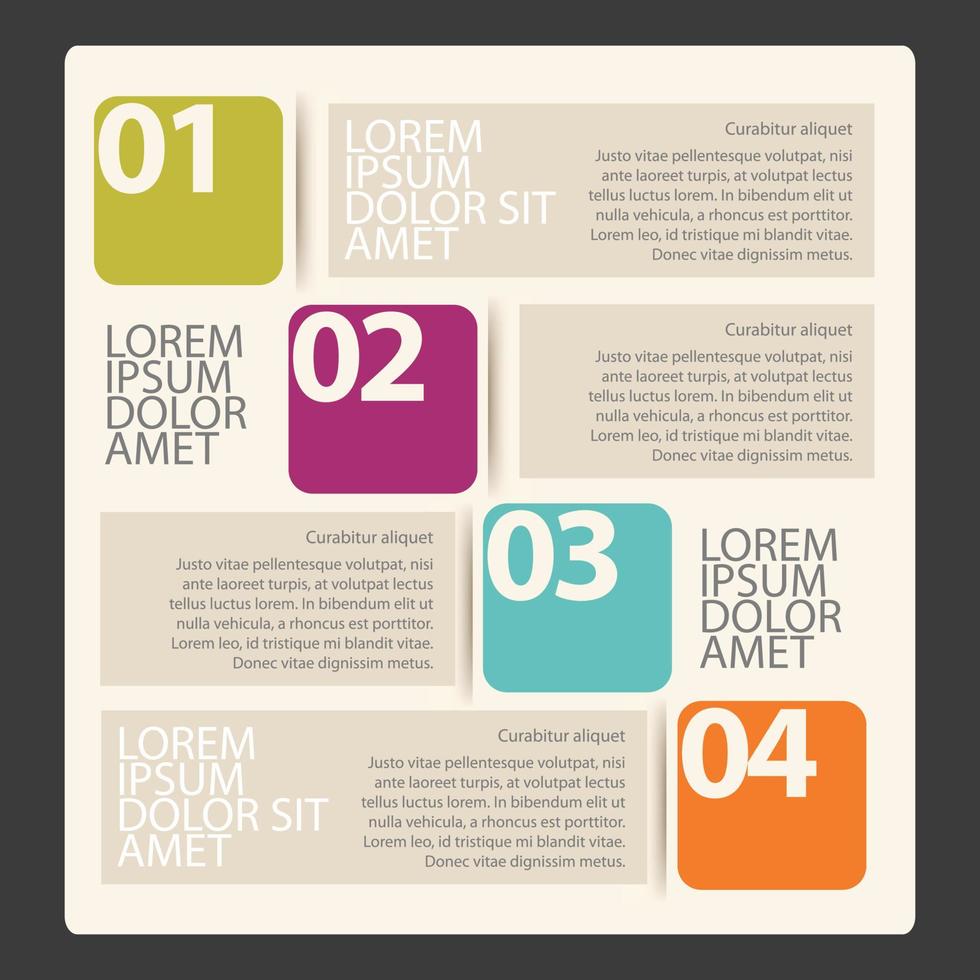 01

LOREM IPSUM DOLOR SIT AMET

Curabitur aliquet

Justo vitae pellentesque volutpat, nisi ante laoreet turpis, at volutpat lectus tellus luctus lorem. In bibendum elit ut nulla vehicula, a rhoncus est porttitor. Lorem leo, id tristique mi blandit vitae. Donec vitae dignissim metus.

LOREM IPSUM DOLOR AMET

02

Curabitur aliquet

Justo vitae pellentesque volutpat, nisi ante laoreet turpis, at volutpat lectus tellus luctus lorem. In bibendum elit ut nulla vehicula, a rhoncus est porttitor. Lorem leo, id tristique mi blandit vitae. Donec vitae dignissim metus.

Curabitur aliquet

Justo vitae pellentesque volutpat, nisi ante laoreet turpis, at volutpat lectus tellus luctus lorem. In bibendum elit ut nulla vehicula, a rhoncus est porttitor. Lorem leo, id tristique mi blandit vitae. Donec vitae dignissim metus.

03

LOREM IPSUM DOLOR AMET

LOREM IPSUM DOLOR SIT AMET

Curabitur aliquet

Justo vitae pellentesque volutpat, nisi ante laoreet turpis, at volutpat lectus tellus luctus lorem. In bibendum elit ut nulla vehicula, a rhoncus est porttitor. Lorem leo, id tristique mi blandit vitae. Donec vitae dignissim metus.

04