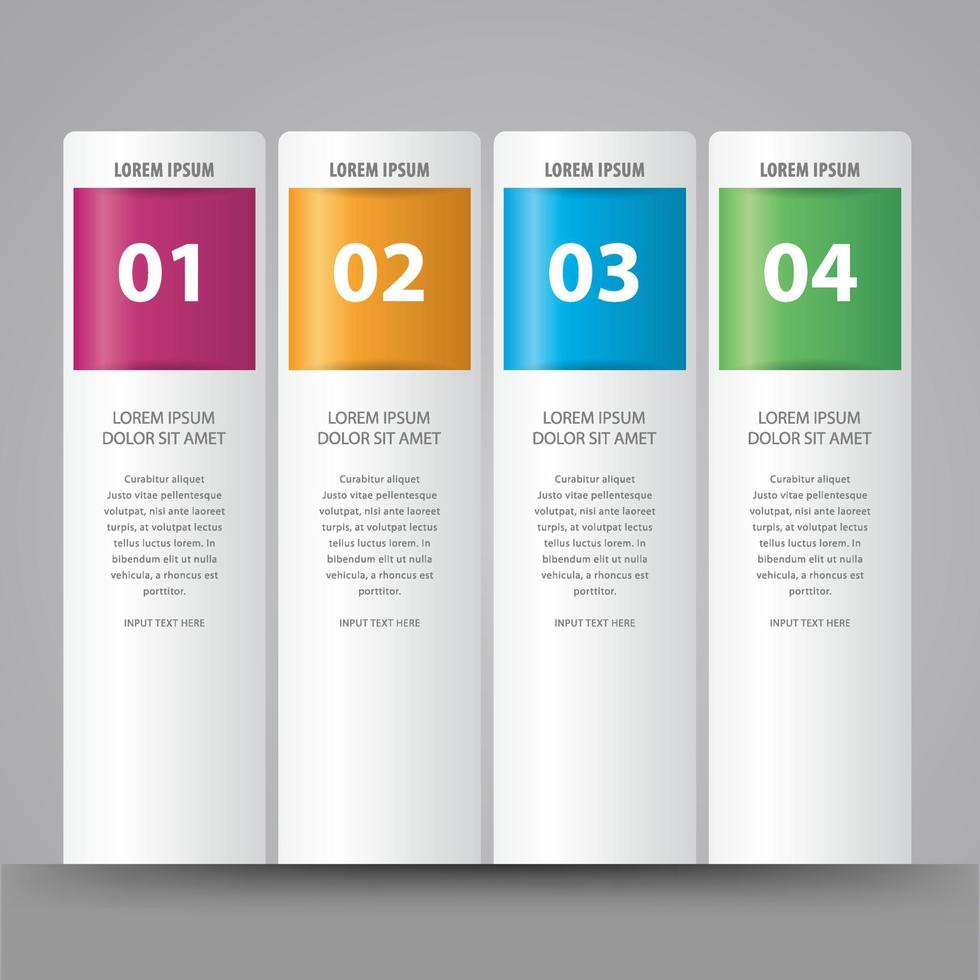 LOREM IPSUM

01

LOREM IPSUM
DOLOR SIT AMET

Curabitur aliquet Justo vitae pellentesque volutpat, nisi ante laoreet turpis, at volutpat lectus tellus luctus lorem. In bibendum elit ut nulla vehicula, a rhoncus est porttitor.

INPUT TEXT HERE

LOREM IPSUM

02

LOREM IPSUM
DOLOR SIT AMET

Curabitur aliquet Justo vitae pellentesque volutpat, nisi ante laoreet turpis, at volutpat lectus tellus luctus lorem. In bibendum elit ut nulla vehicula, a rhoncus est porttitor.

INPUT TEXT HERE

LOREM IPSUM

03

LOREM IPSUM
DOLOR SIT AMET

Curabitur aliquet Justo vitae pellentesque volutpat, nisi ante laoreet turpis, at volutpat lectus tellus luctus lorem. In bibendum elit ut nulla vehicula, a rhoncus est porttitor.

INPUT TEXT HERE

LOREM IPSUM

04

LOREM IPSUM
DOLOR SIT AMET

Curabitur aliquet Justo vitae pellentesque volutpat, nisi ante laoreet turpis, at volutpat lectus tellus luctus lorem. In bibendum elit ut nulla vehicula, a rhoncus est porttitor.

INPUT TEXT HERE