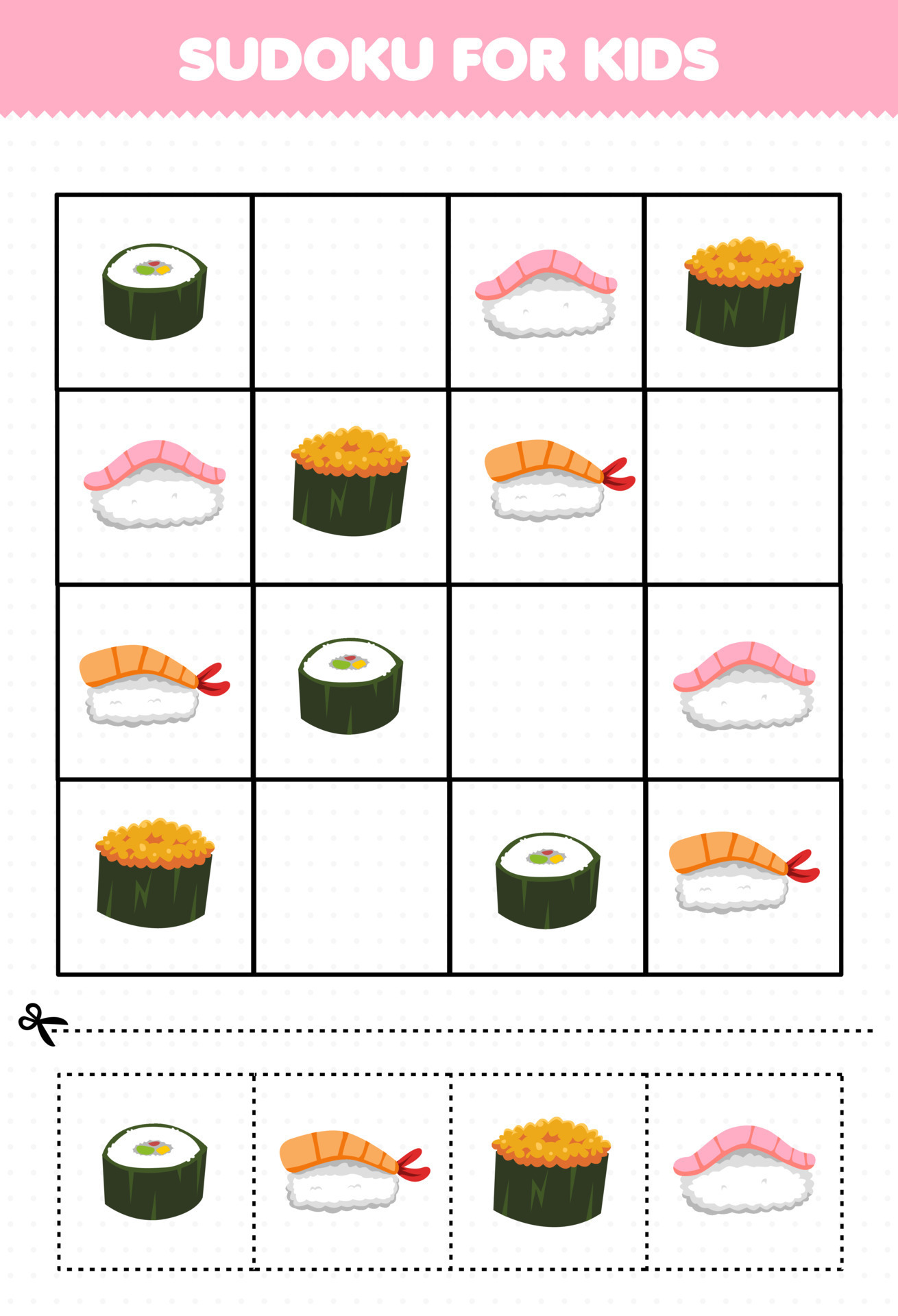 SUDOKU FOR KIDS