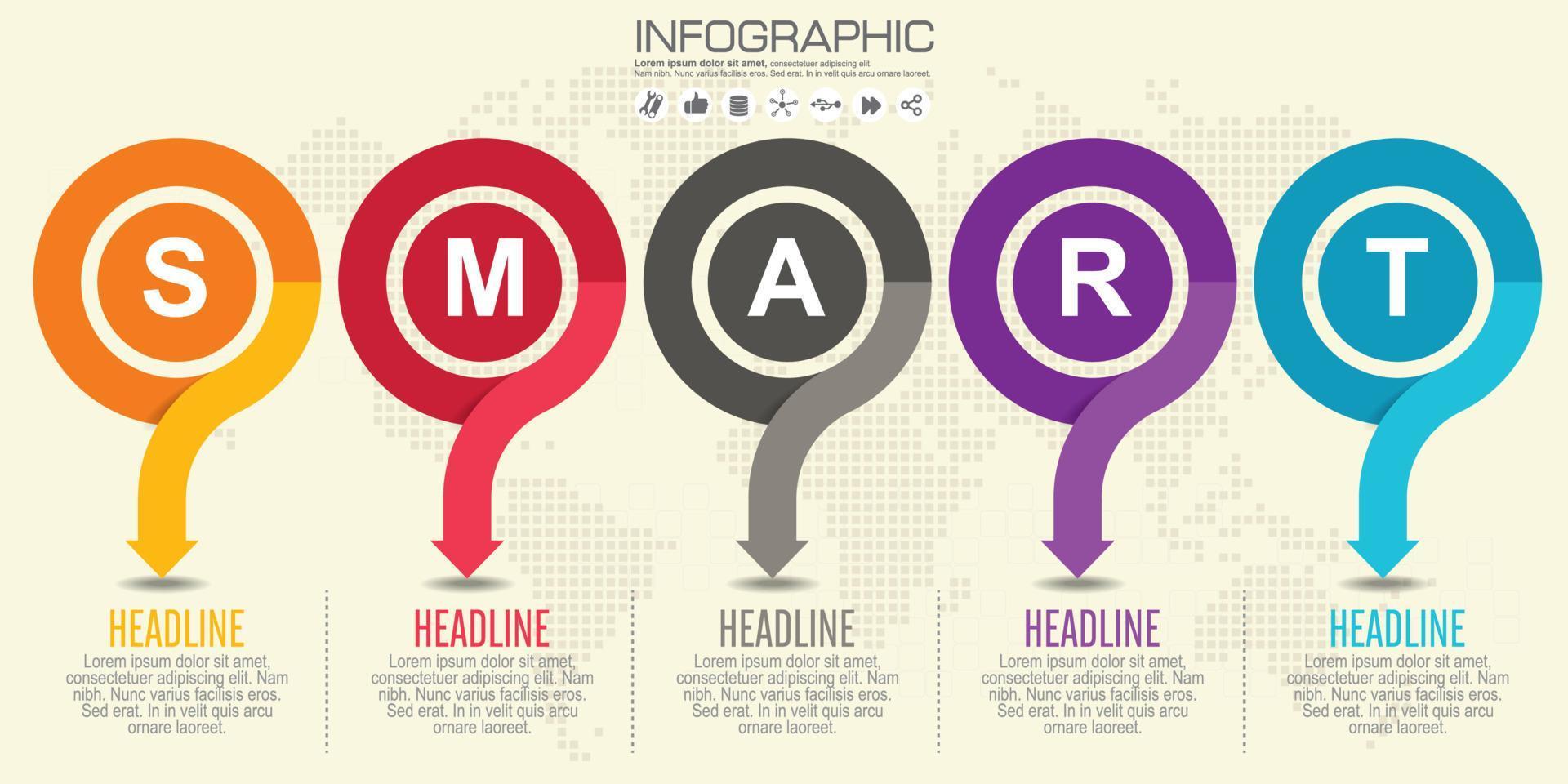 INFOGRAPHIC

Lorem ipsum dolor sit amet, consectetuer adipiscing elit. Nam nibh. Nunc varius facilisis eros. Sed erat. In in velit quis arcu ornare laoreet.

S

M

A

R

T

HEADLINE

Lorem ipsum dolor sit amet, consectetuer adipiscing elit. Nam nibh. Nunc varius facilisis eros. Sed erat. In in velit quis arcu ornare laoreet.

HEADLINE

Lorem ipsum dolor sit amet, consectetuer adipiscing elit. Nam nibh. Nunc varius facilisis eros. Sed erat. In in velit quis arcu ornare laoreet.

HEADLINE

Lorem ipsum dolor sit amet, consectetuer adipiscing elit. Nam nibh. Nunc varius facilisis eros. Sed erat. In in velit quis arcu ornare laoreet.

HEADLINE

Lorem ipsum dolor sit amet, consectetuer adipiscing elit. Nam nibh. Nunc varius facilisis eros. Sed erat. In in velit quis arcu ornare laoreet.

HEADLINE

Lorem ipsum dolor sit amet, consectetuer adipiscing elit. Nam nibh. Nunc varius facilisis eros. Sed erat. In in velit quis arcu ornare laoreet.