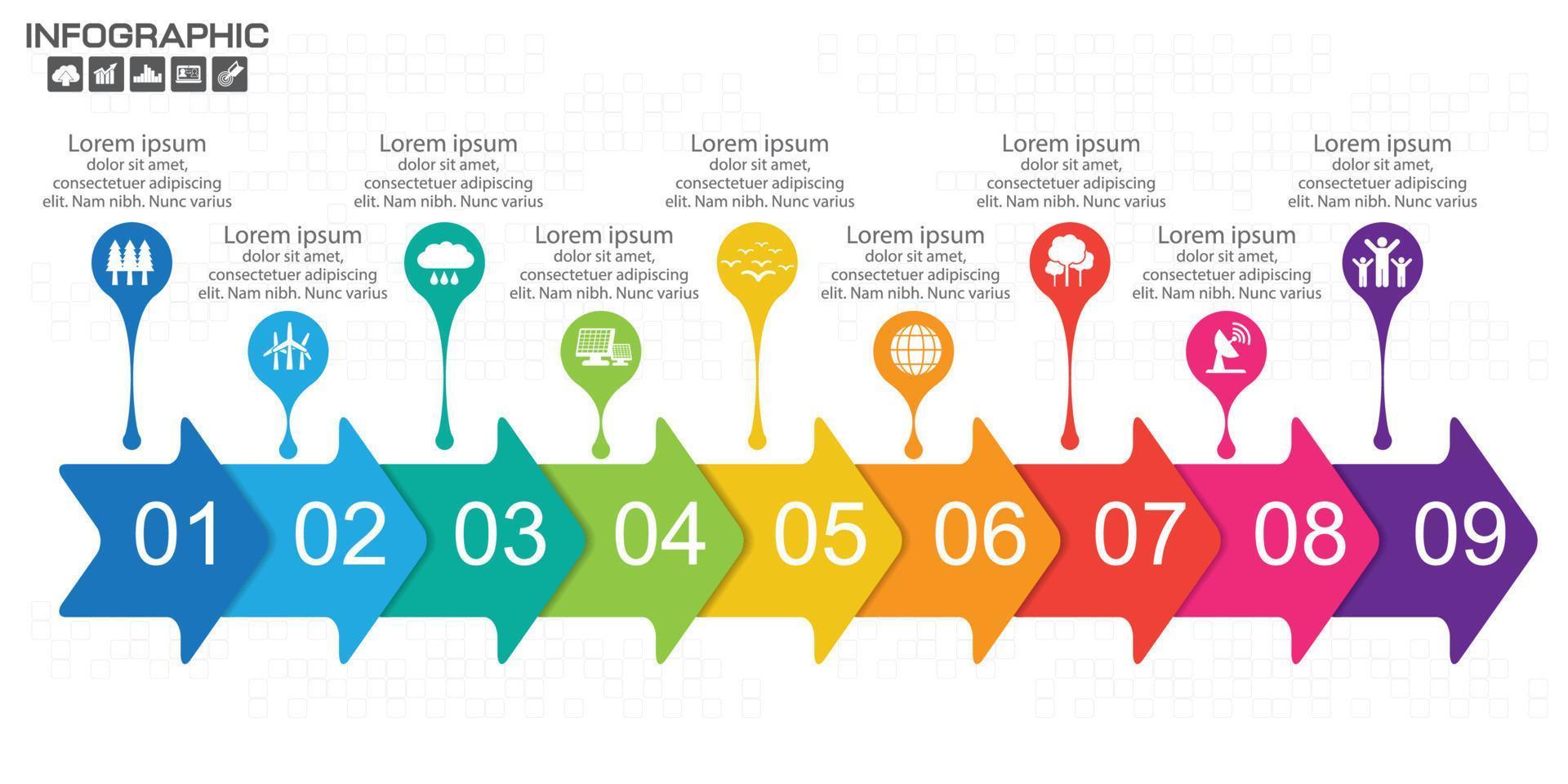 INFOGRAPHIC

Lorem ipsum
dolor sit amet, consectetuer adipiscing elit. Nam nibh. Nunc varius

Lorem ipsum
dolor sit amet, consectetuer adipiscing elit. Nam nibh. Nunc varius

Lorem ipsum
dolor sit amet, consectetuer adipiscing elit. Nam nibh. Nunc varius

Lorem ipsum
dolor sit amet, consectetuer adipiscing elit. Nam nibh. Nunc varius

Lorem ipsum
dolor sit amet, consectetuer adipiscing elit. Nam nibh. Nunc varius

Lorem ipsum
dolor sit amet, consectetuer adipiscing elit. Nam nibh. Nunc varius

Lorem ipsum
dolor sit amet, consectetuer adipiscing elit. Nam nibh. Nunc varius

Lorem ipsum
dolor sit amet, consectetuer adipiscing elit. Nam nibh. Nunc varius

Lorem ipsum
dolor sit amet, consectetuer adipiscing elit. Nam nibh. Nunc varius

01 02 03 04 05 06 07 08 09