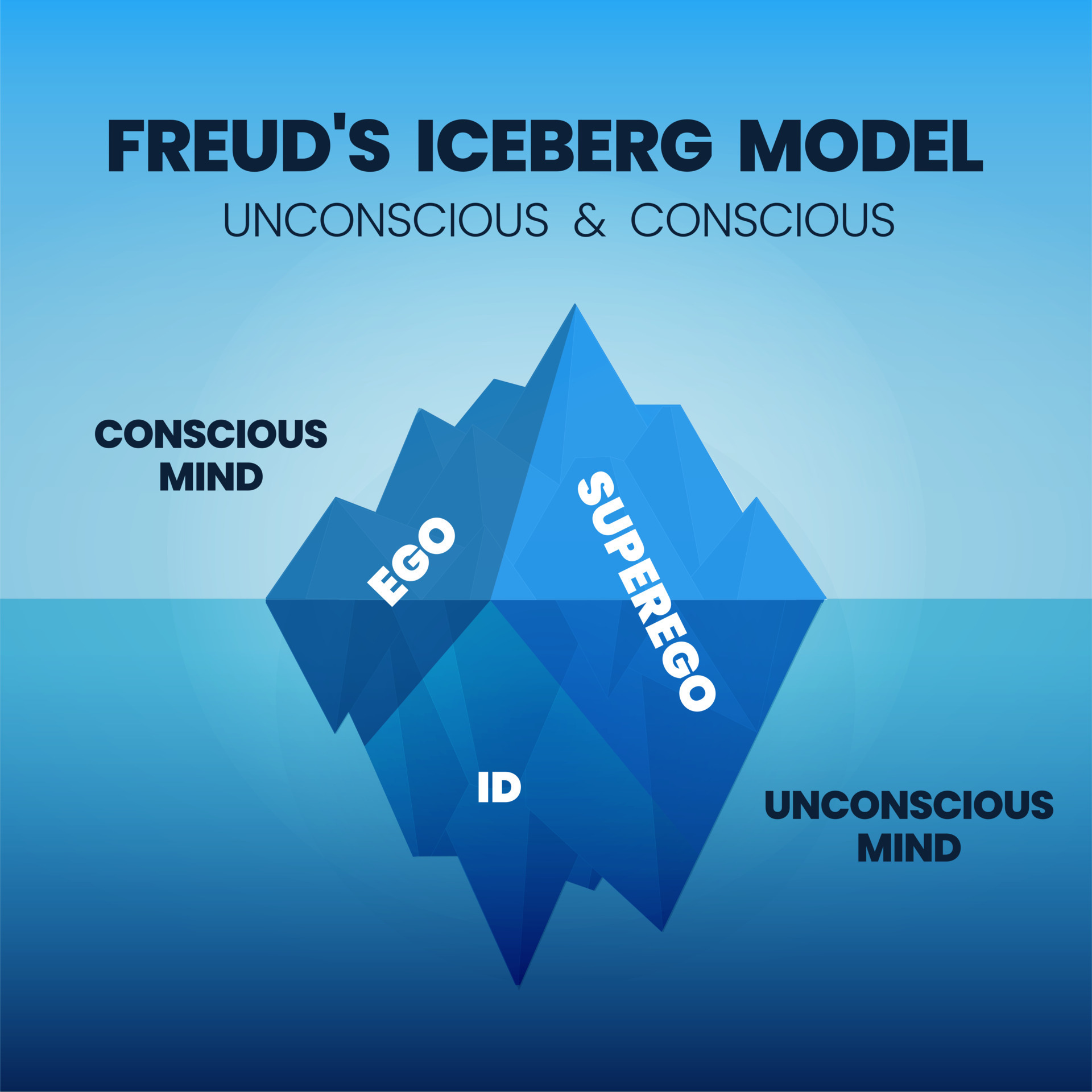 FREUD'S ICEBERG MODEL

UNCONSCIOUS & CONSCIOUS

CONSCIOUS MIND

EGO

SUPEREGO

ID

UNCONSCIOUS MIND