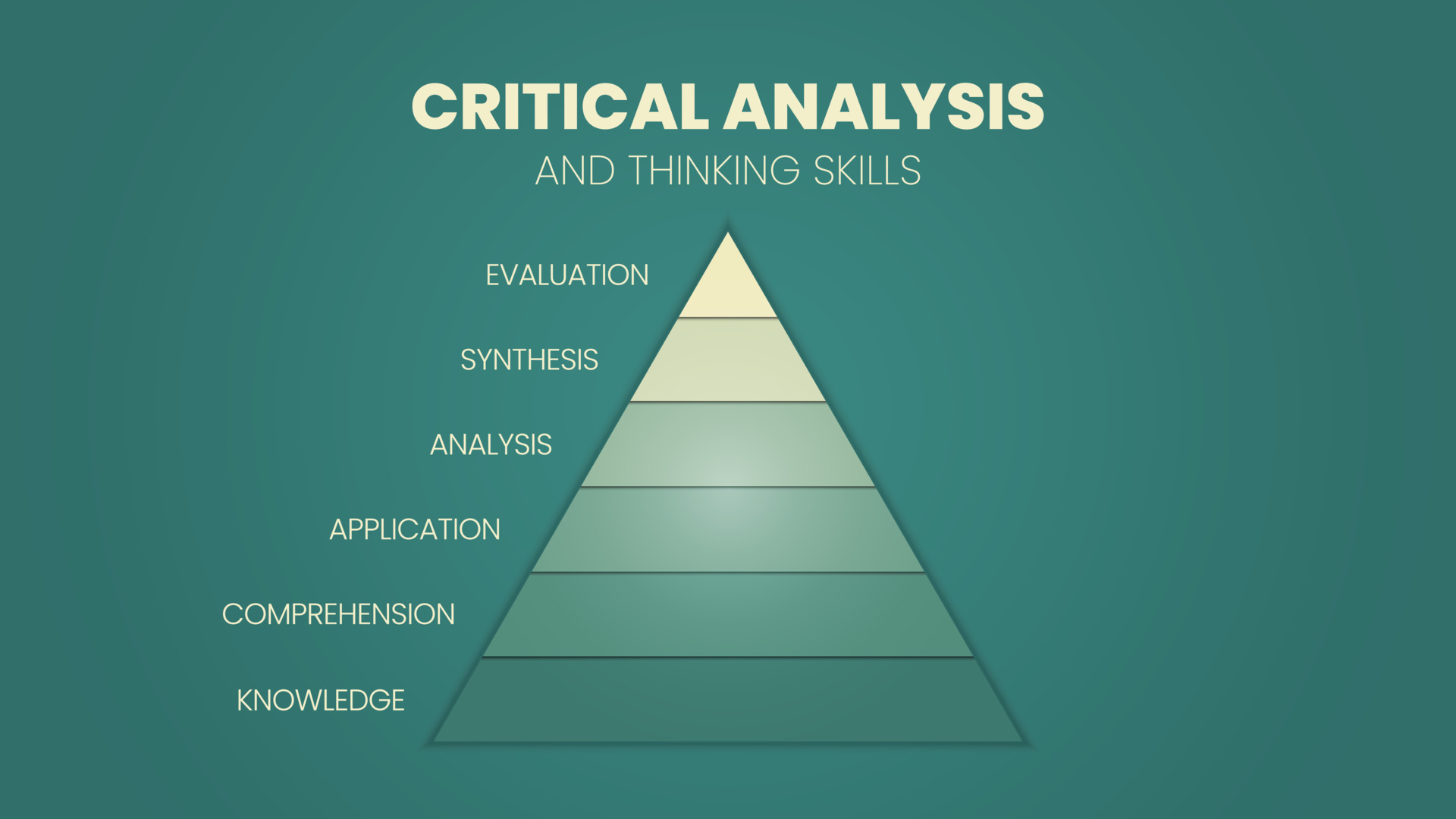 CRITICAL ANALYSIS
AND THINKING SKILLS

EVALUATION
SYNTHESIS
ANALYSIS
APPLICATION
COMPREHENSION
KNOWLEDGE