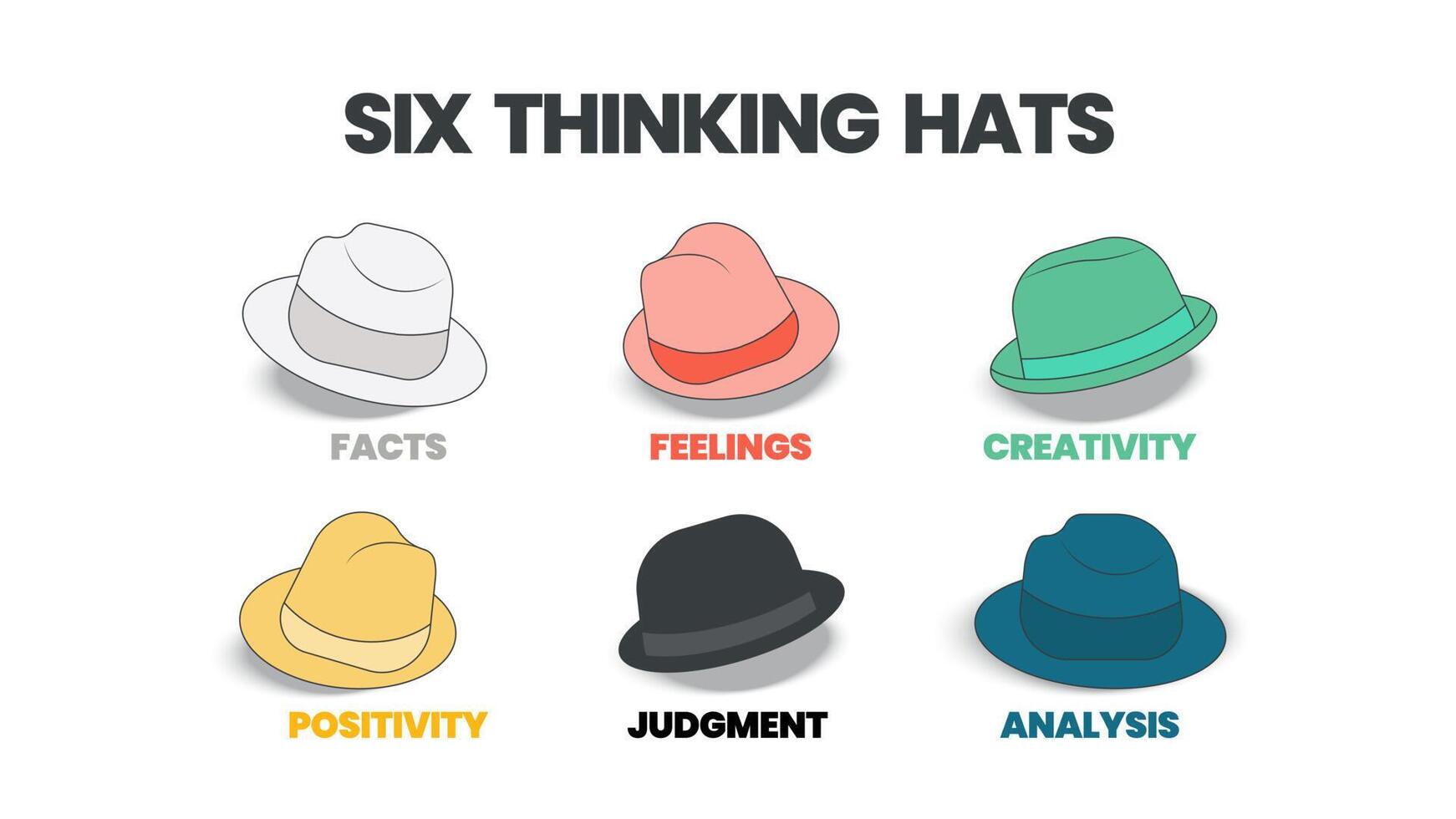 SIX THINKING HATS

FACTS

FEELINGS

CREATIVITY

POSITIVITY

JUDGMENT

ANALYSIS