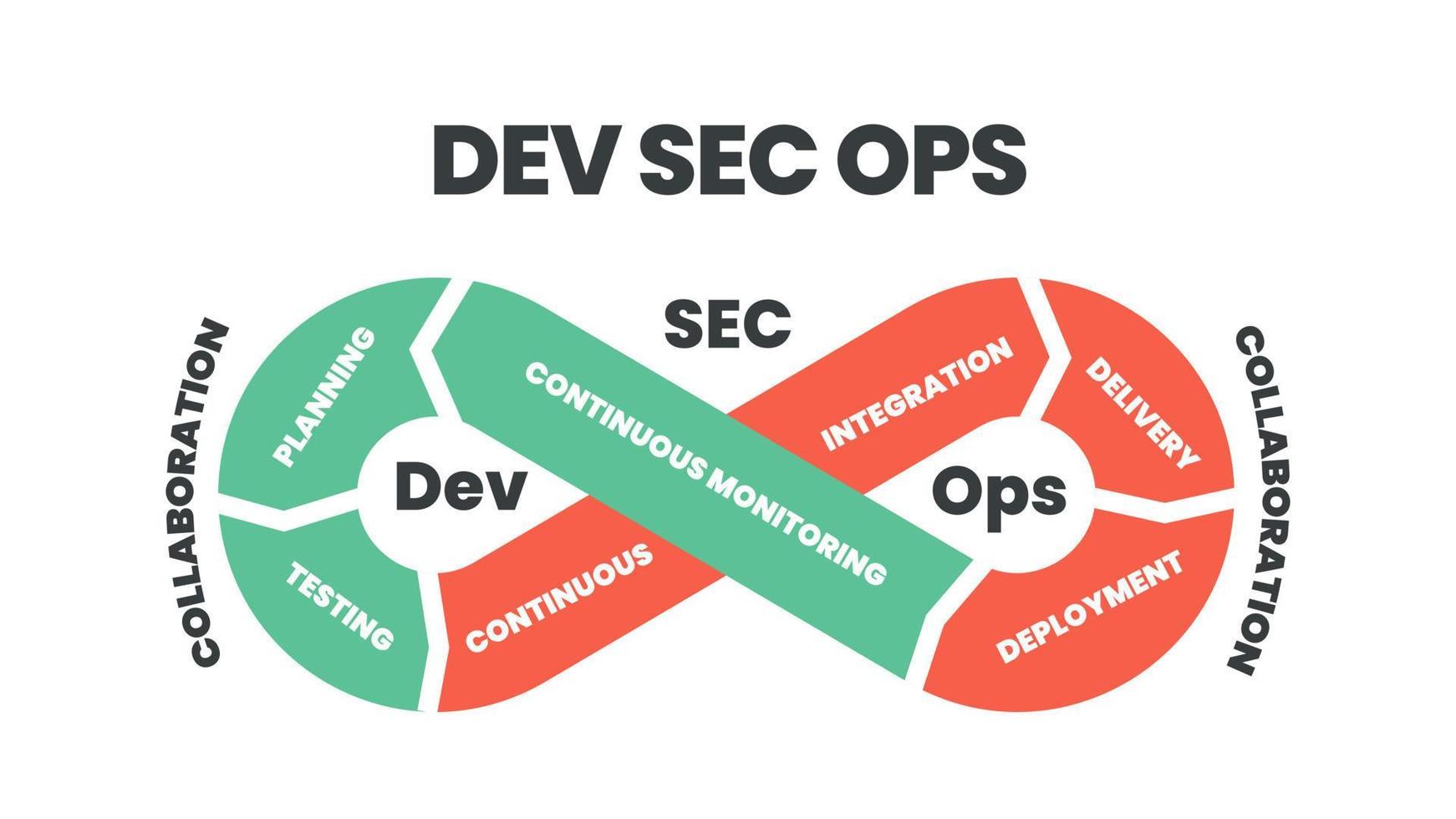 DEV SEC OPS

COLLABORATION

PLANNING

TESTING

Dev

SEC

CONTINUOUS MONITORING

CONTINUOUS

INTEGRATION

Ops

DELIVERY

DEPLOYMENT

COLLABORATION