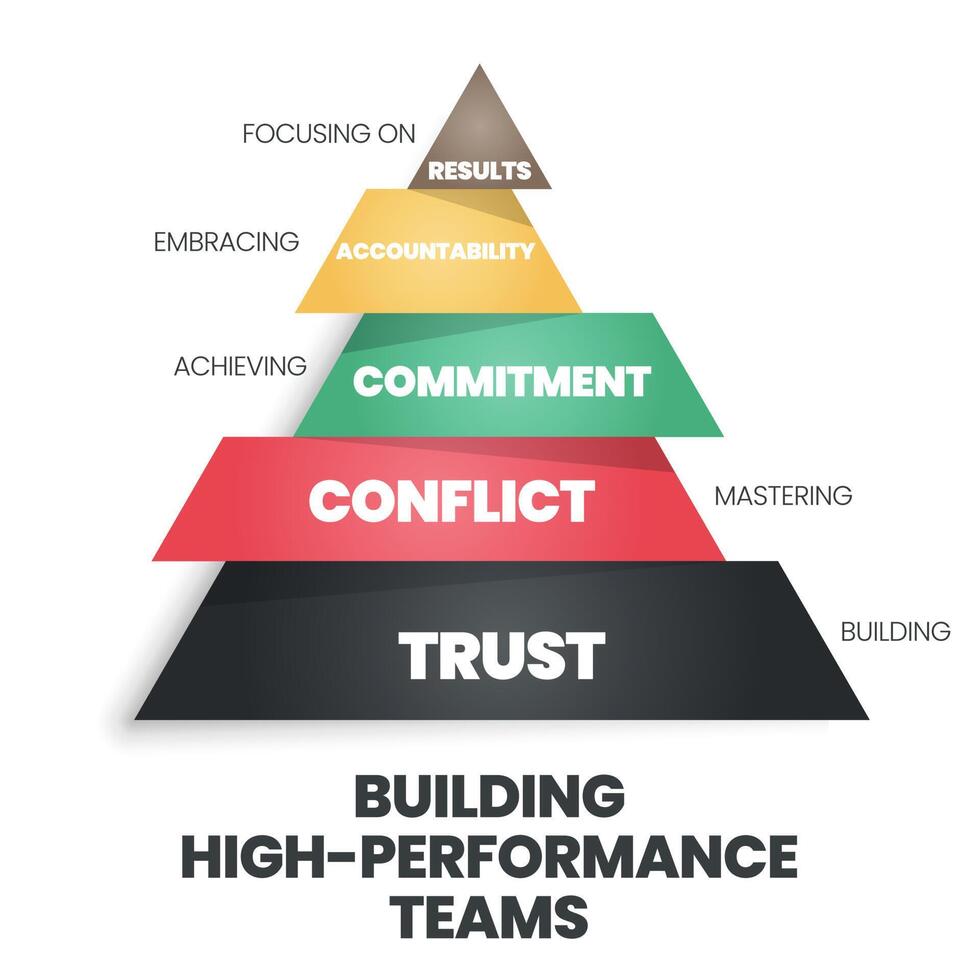 FOCUSING ON
RESULTS

EMBRACING
ACCOUNTABILITY

ACHIEVING
COMMITMENT

CONFLICT
MASTERING

TRUST
BUILDING

BUILDING
HIGH-PERFORMANCE
TEAMS