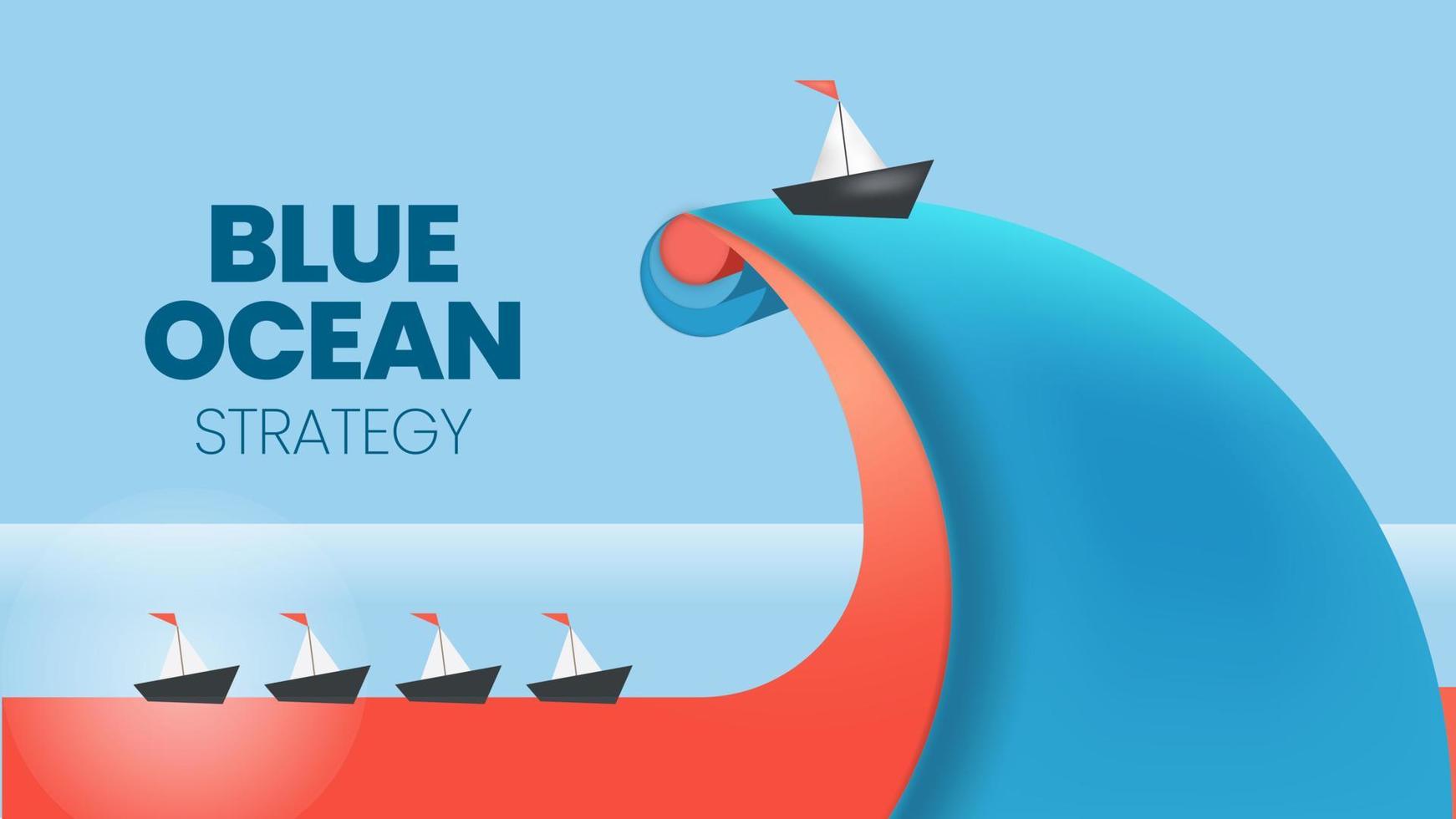 BLUE OCEAN
STRATEGY