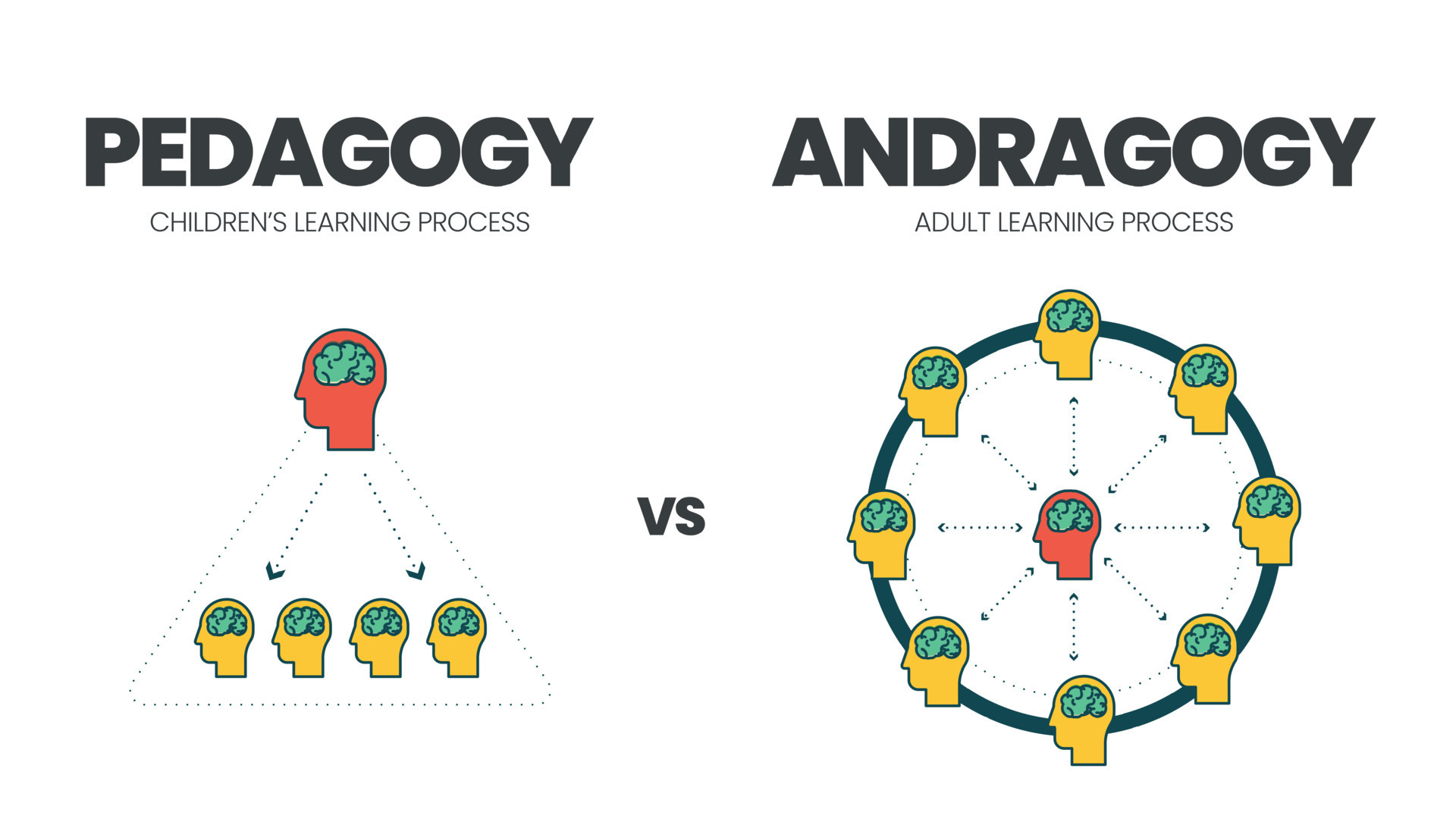 PEDAGOGY
CHILDREN'S LEARNING PROCESS

VS

ANDRAGOGY
ADULT LEARNING PROCESS