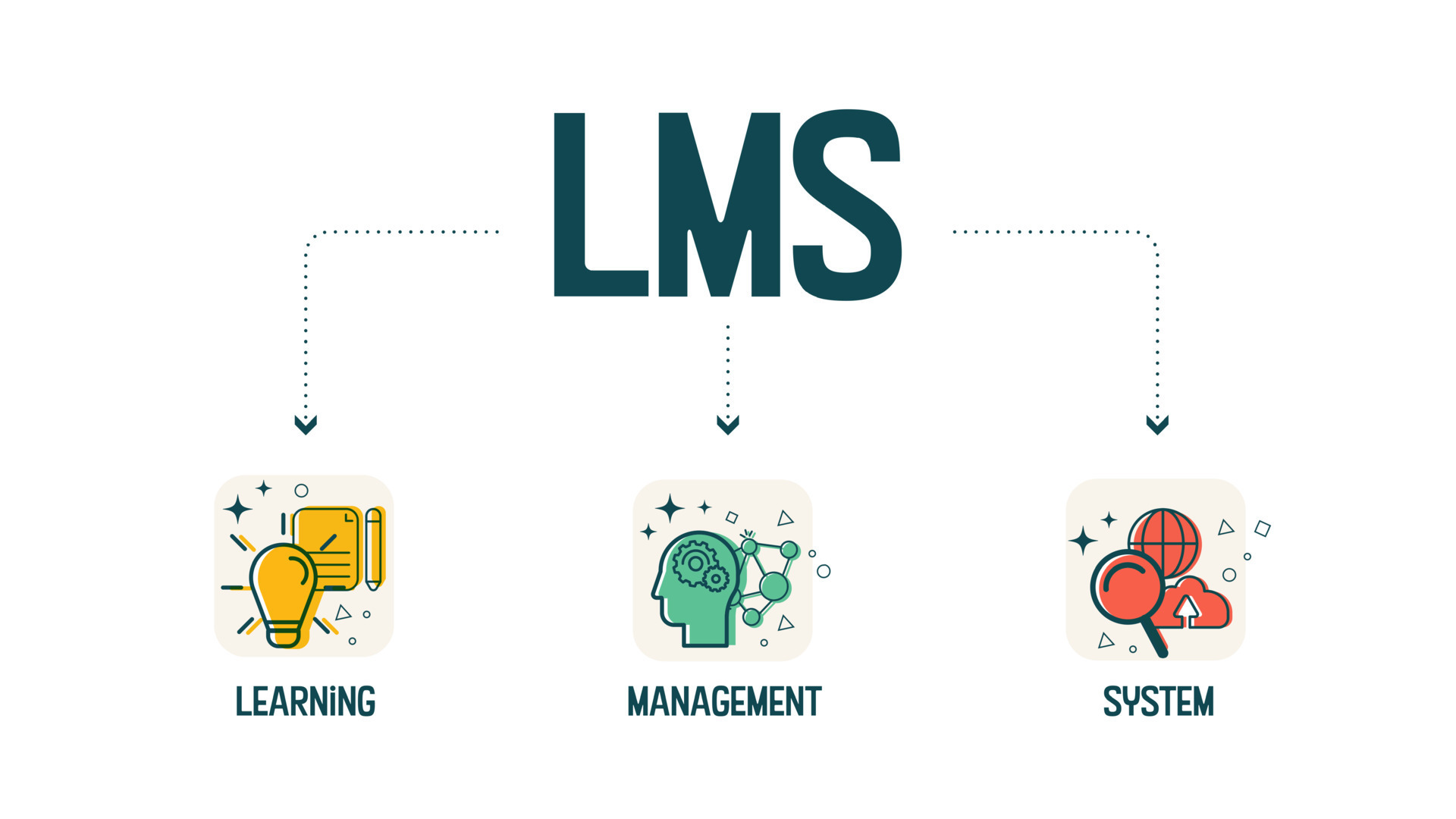 LMS

LEARNiNG

MANAGEMENT

SYSTEM