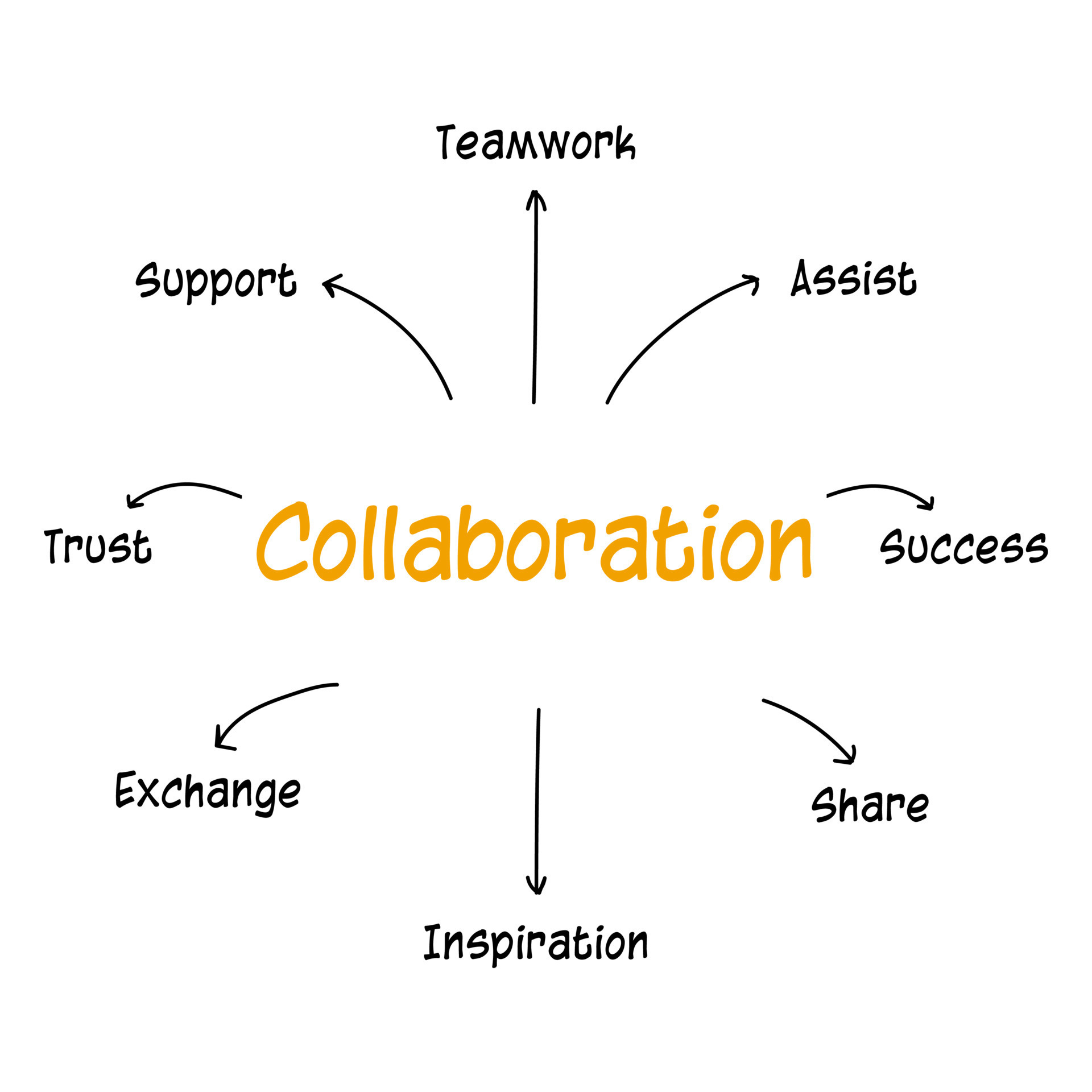 Teamwork

Support

Assist

Trust

Collaboration

Success

Exchange

Share

Inspiration