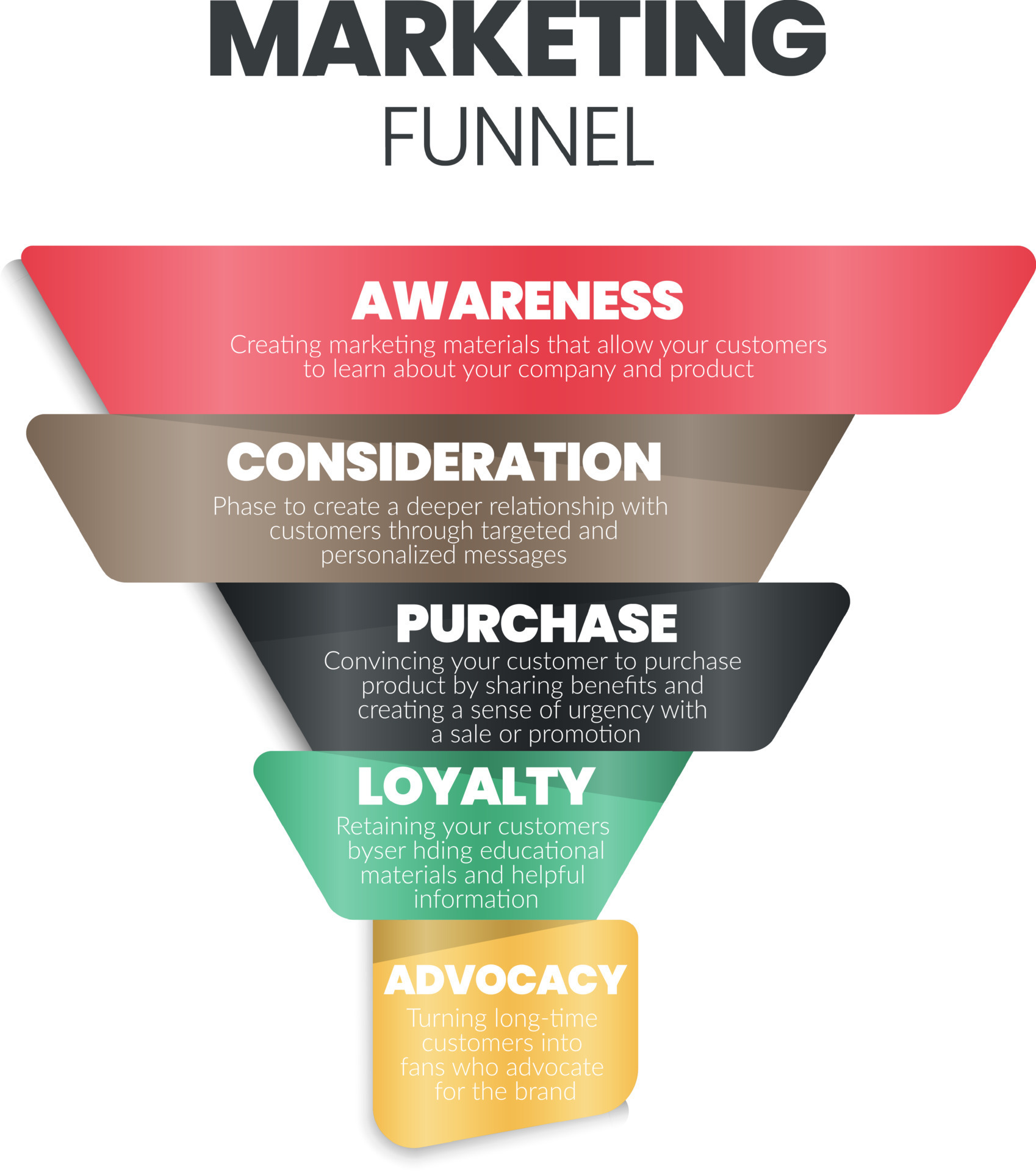 MARKETING
FUNNEL

AWARENESS
Creating marketing materials that allow your customers to learn about your company and product

CONSIDERATION
Phase to create a deeper relationship with customers through targeted and personalized messages

PURCHASE
Convincing your customer to purchase product by sharing benefits and creating a sense of urgency with a sale or promotion

LOYALTY
Retaining your customers byser hding educational materials and helpful information

ADVOCACY
Turning long-time customers into fans who advocate for the brand