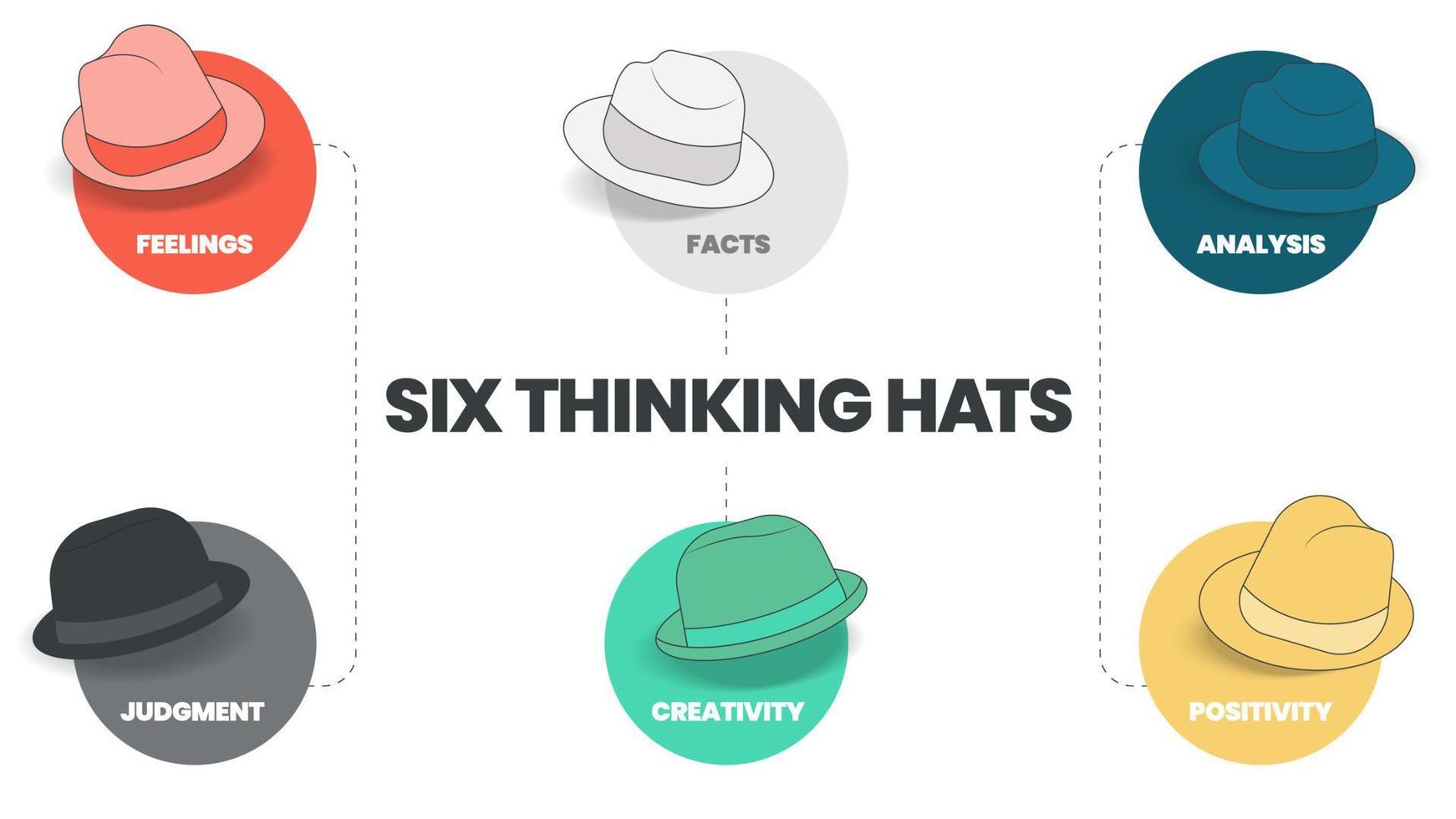 FEELINGS

FACTS

ANALYSIS

SIX THINKING HATS

JUDGMENT

CREATIVITY

POSITIVITY